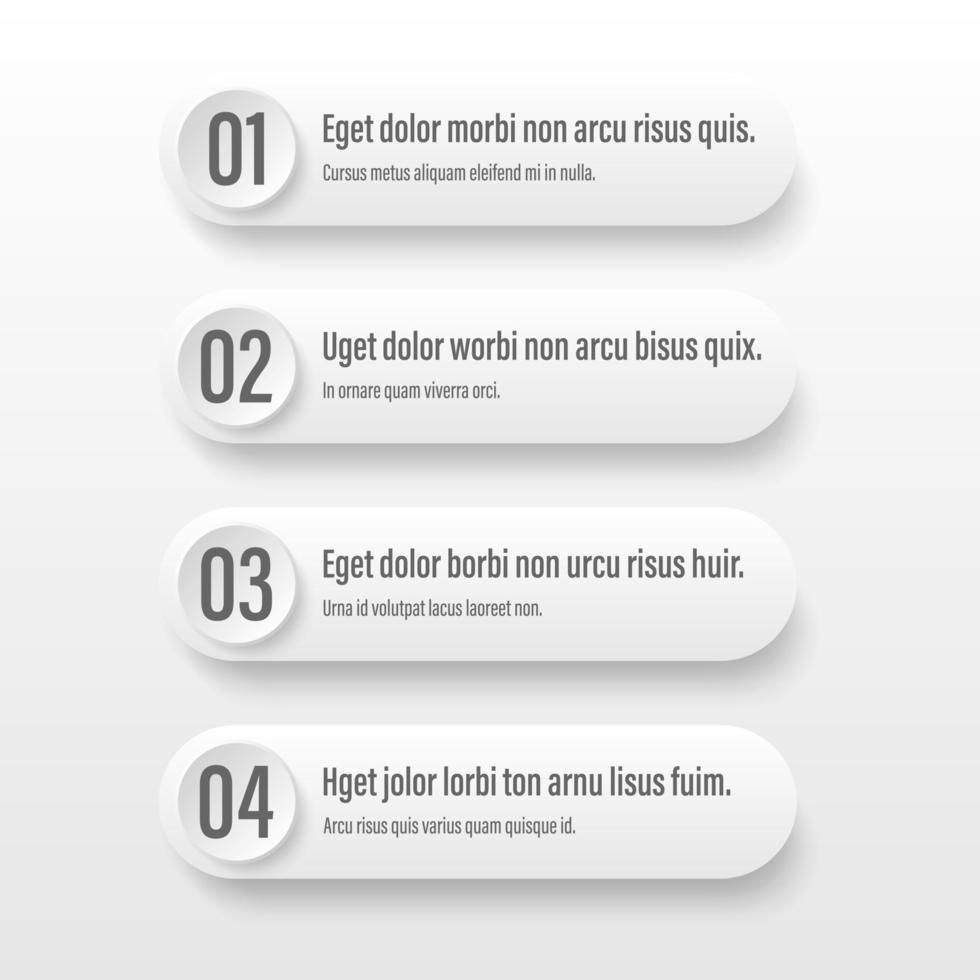 01
Eget dolor morbi non arcu risus quis.
Cursus metus aliquam eleifend mi in nulla.

02
Uget dolor worbi non arcu bisus quix.
In ornare quam viverra orci.

03
Eget dolor borbi non urcu risus huir.
Urna id volutpat lacus laoreet non.

04
Hget jolor lorbi ton arnu lisus fuim.
Arcu risus quis varius quam quisque id.