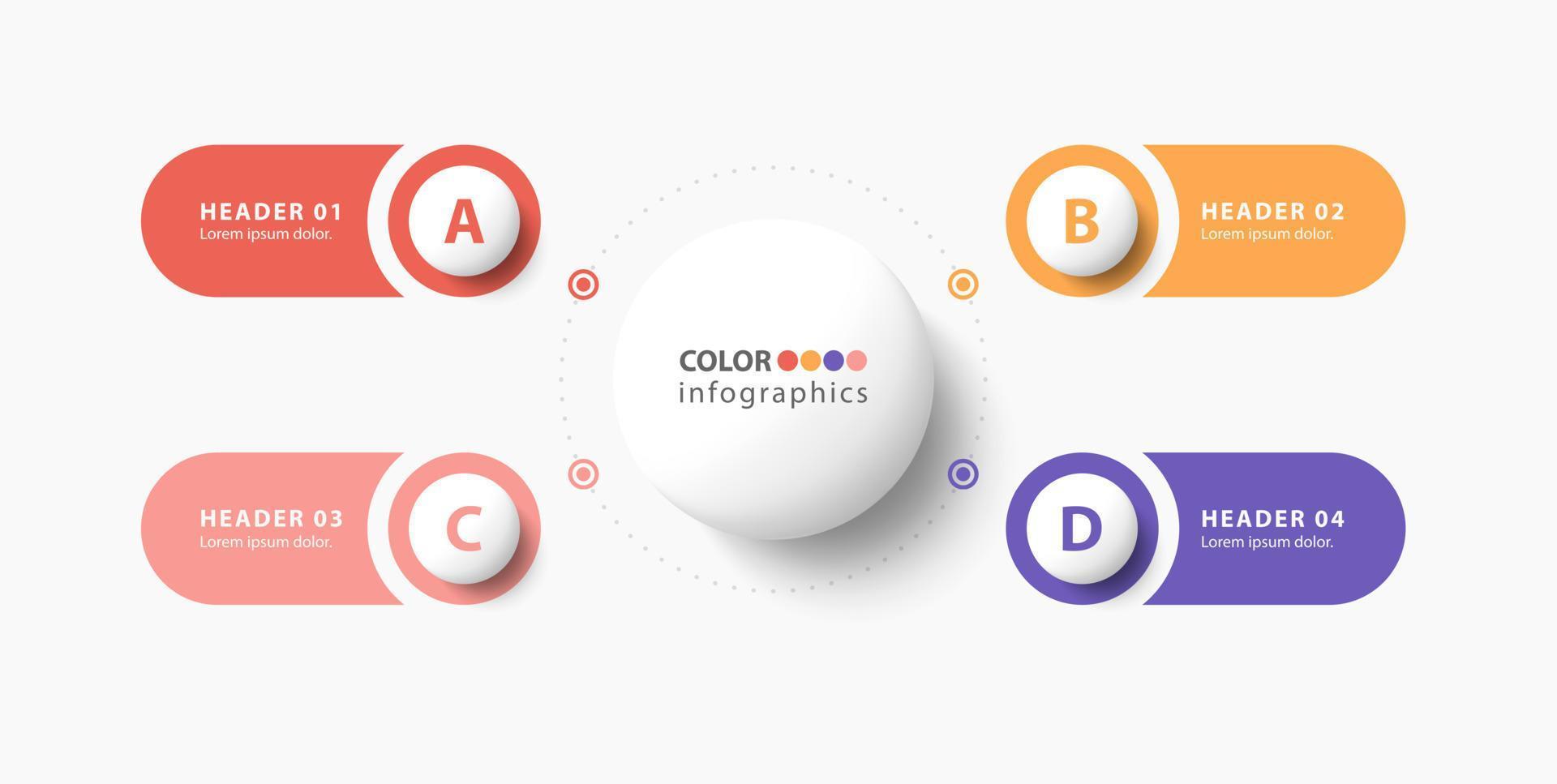 HEADER 01
Lorem ipsum dolor.

A

B

HEADER 02
Lorem ipsum dolor.

COLOR
infographics

HEADER 03
Lorem ipsum dolor.

C

D

HEADER 04
Lorem ipsum dolor.