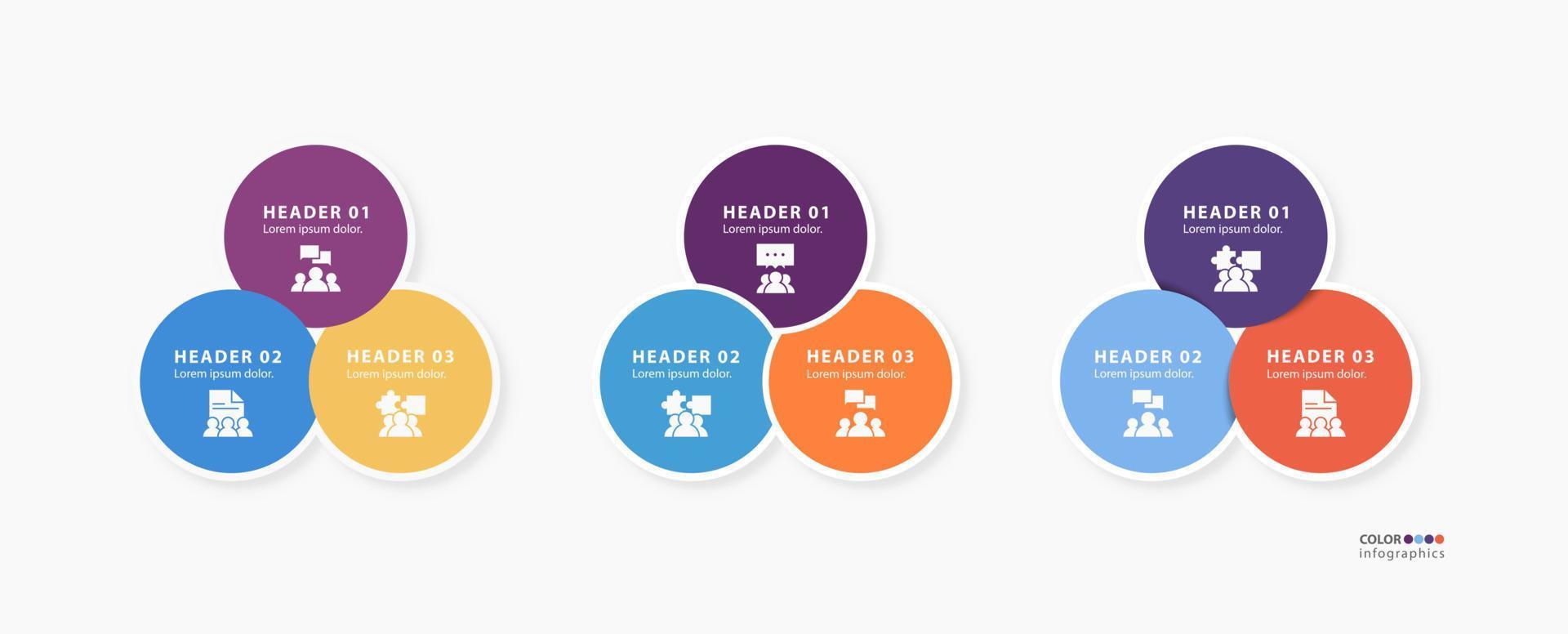 HEADER 01
Lorem ipsum dolor.

HEADER 02
Lorem ipsum dolor.

HEADER 03
Lorem ipsum dolor.

HEADER 01
Lorem ipsum dolor.

HEADER 02
Lorem ipsum dolor.

HEADER 03
Lorem ipsum dolor.

HEADER 01
Lorem ipsum dolor.

HEADER 02
Lorem ipsum dolor.

HEADER 03
Lorem ipsum dolor.

COLOR
infographics