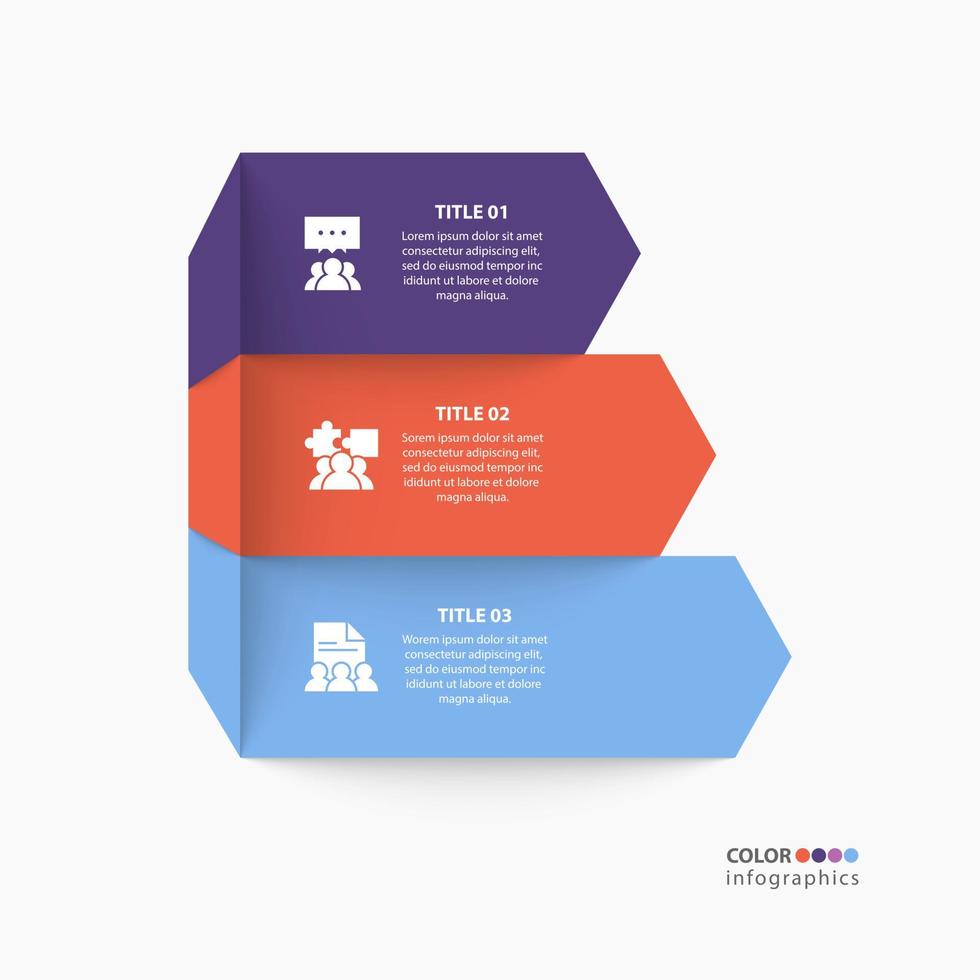 TITLE 01
Lorem ipsum dolor sit amet consectetur adipiscing elit, sed do eiusmod tempor inc ididunt ut labore et dolore magna aliqua.

TITLE 02
Sorem ipsum dolor sit amet consectetur adipiscing elit, sed do eiusmod tempor inc ididunt ut labore et dolore magna aliqua.

TITLE 03
Worem ipsum dolor sit amet consectetur adipiscing elit, sed do eiusmod tempor inc ididunt ut labore et dolore magna aliqua.

COLOR
infographics