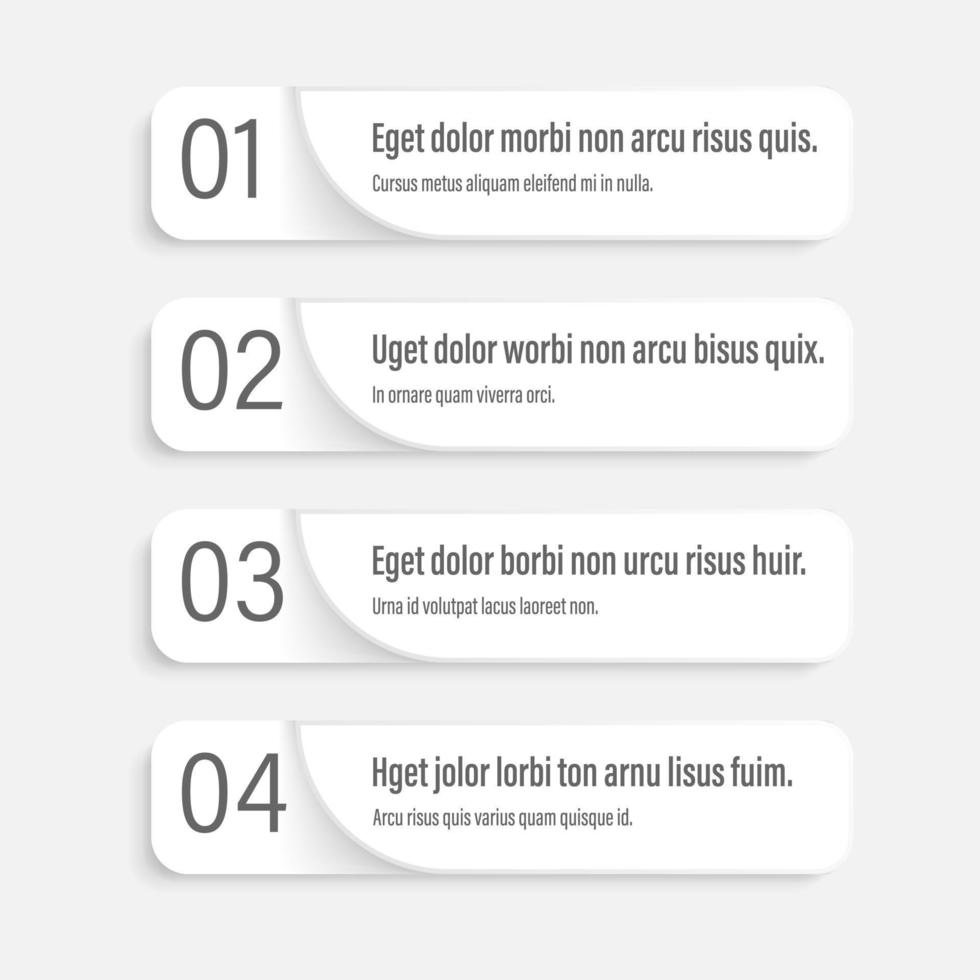 01
Eget dolor morbi non arcu risus quis.
Cursus metus aliquam eleifend mi in nulla.

02
Uget dolor worbi non arcu bisus quix.
In ornare quam viverra orci.

03
Eget dolor borbi non urcu risus huir.
Urna id volutpat lacus laoreet non.

04
Hget jolor lorbi ton arnu lisus fuim.
Arcu risus quis varius quam quisque id.