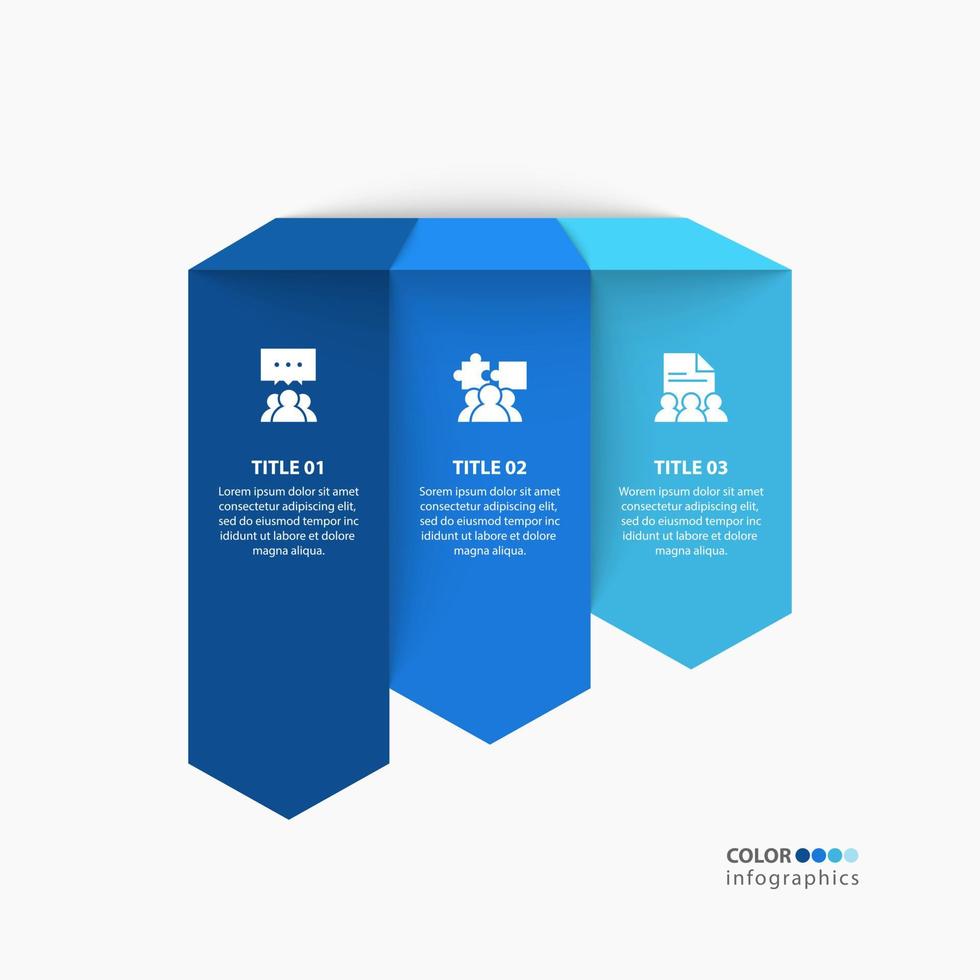 TITLE 01
Lorem ipsum dolor sit amet consectetur adipiscing elit, sed do eiusmod tempor inc ididunt ut labore et dolore magna aliqua.

TITLE 02
Sorem ipsum dolor sit amet consectetur adipiscing elit, sed do eiusmod tempor inc ididunt ut labore et dolore magna aliqua.

TITLE 03
Worem ipsum dolor sit amet consectetur adipiscing elit, sed do eiusmod tempor inc ididunt ut labore et dolore magna aliqua.

COLOR
infographics