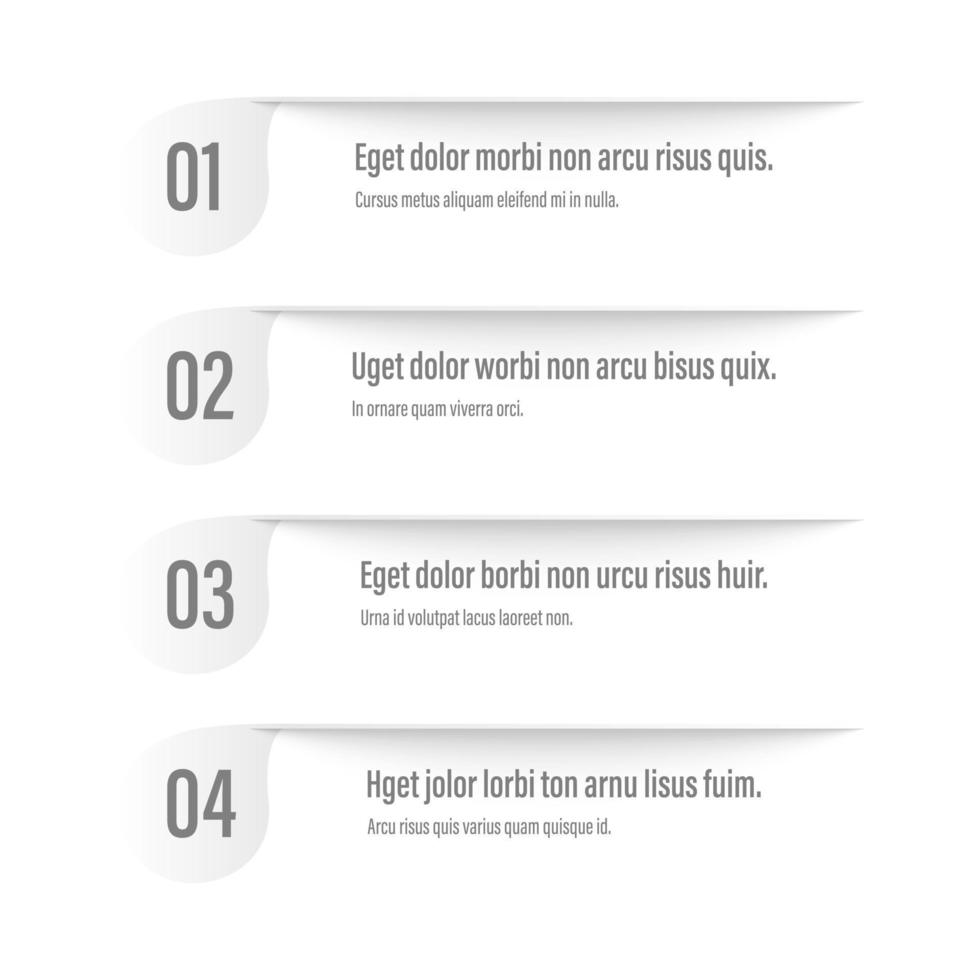 01

Eget dolor morbi non arcu risus quis.

Cursus metus aliquam eleifend mi in nulla.

02

Uget dolor worbi non arcu bisus quix.

In ornare quam viverra orci.

03

Eget dolor borbi non urcu risus huir.

Urna id volutpat lacus laoreet non.

04

Hget jolor lorbi ton arnu lisus fuim.

Arcu risus quis varius quam quisque id.