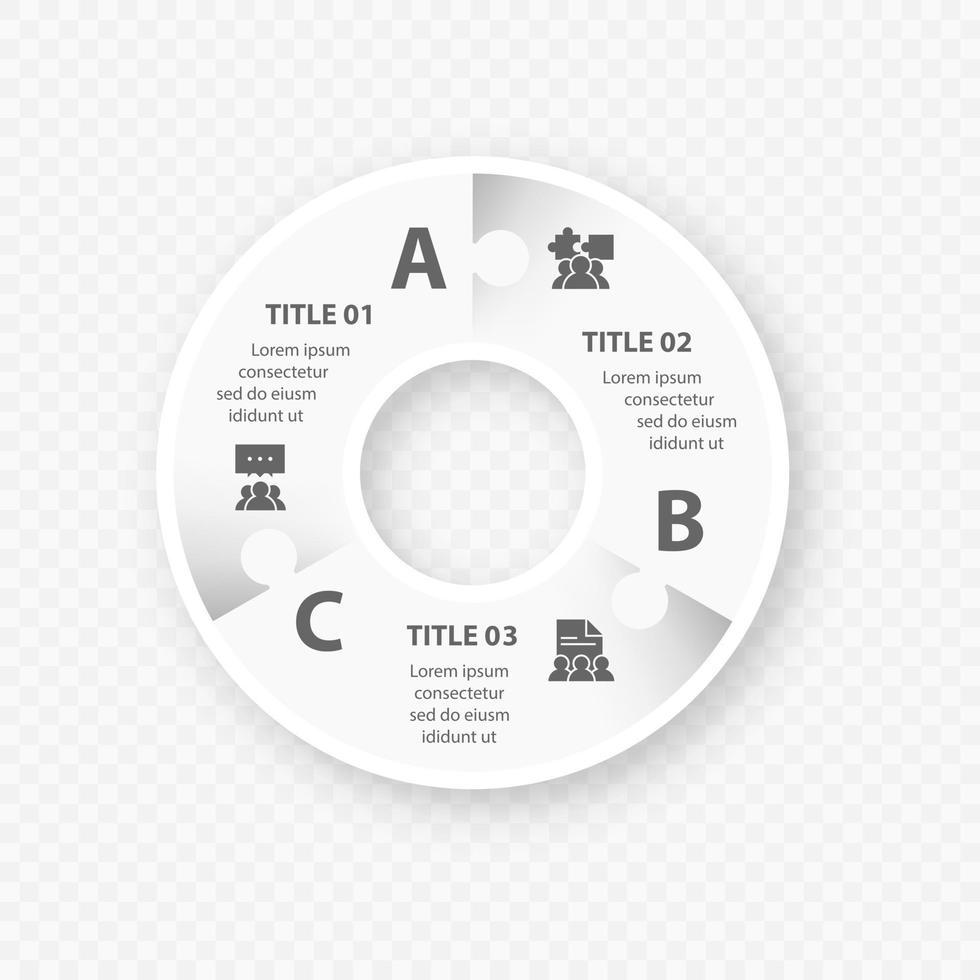 A

TITLE 01

Lorem ipsum consectetur sed do eiusm ididunt ut

TITLE 02

Lorem ipsum consectetur sed do eiusm ididunt ut

B

C

TITLE 03

Lorem ipsum consectetur sed do eiusm ididunt ut