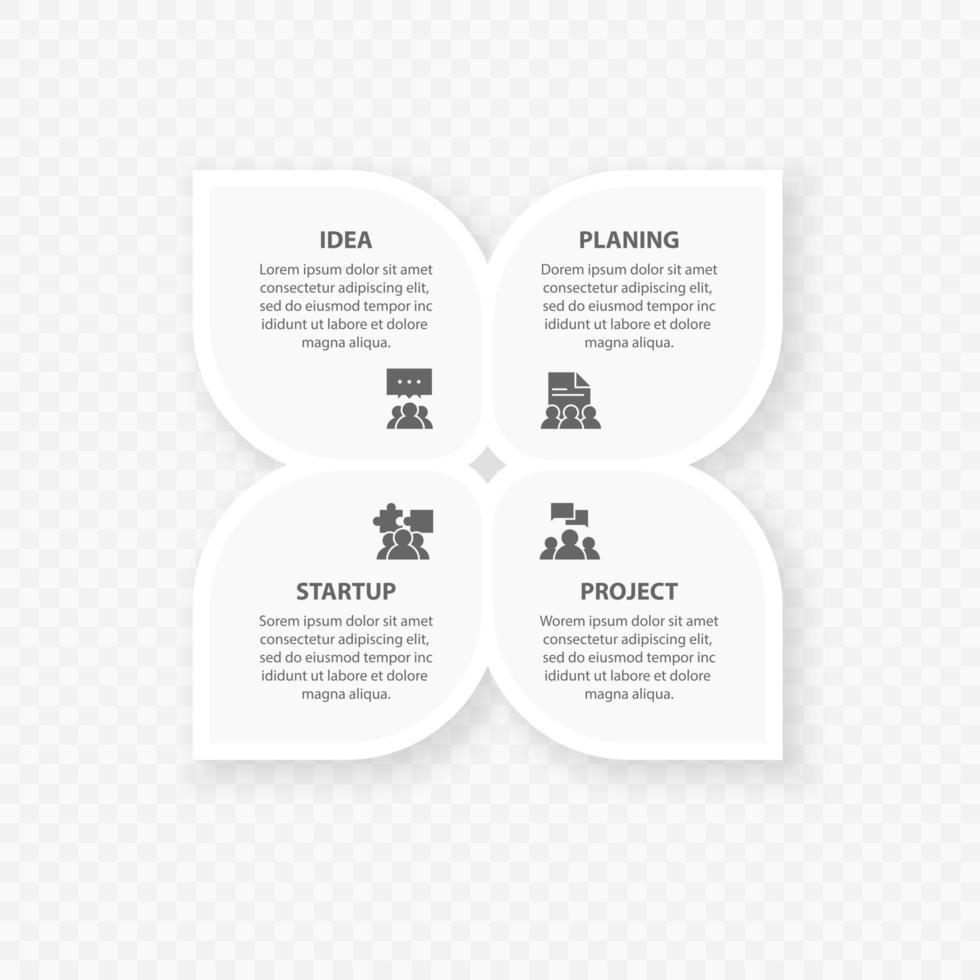 IDEA
Lorem ipsum dolor sit amet consectetur adipiscing elit, sed do eiusmod tempor inc ididunt ut labore et dolore magna aliqua.

PLANING
Dorem ipsum dolor sit amet consectetur adipiscing elit, sed do eiusmod tempor inc ididunt ut labore et dolore magna aliqua.

STARTUP
Sorem ipsum dolor sit amet consectetur adipiscing elit, sed do eiusmod tempor inc ididunt ut labore et dolore magna aliqua.

PROJECT
Worem ipsum dolor sit amet consectetur adipiscing elit, sed do eiusmod tempor inc ididunt ut labore et dolore magna aliqua.