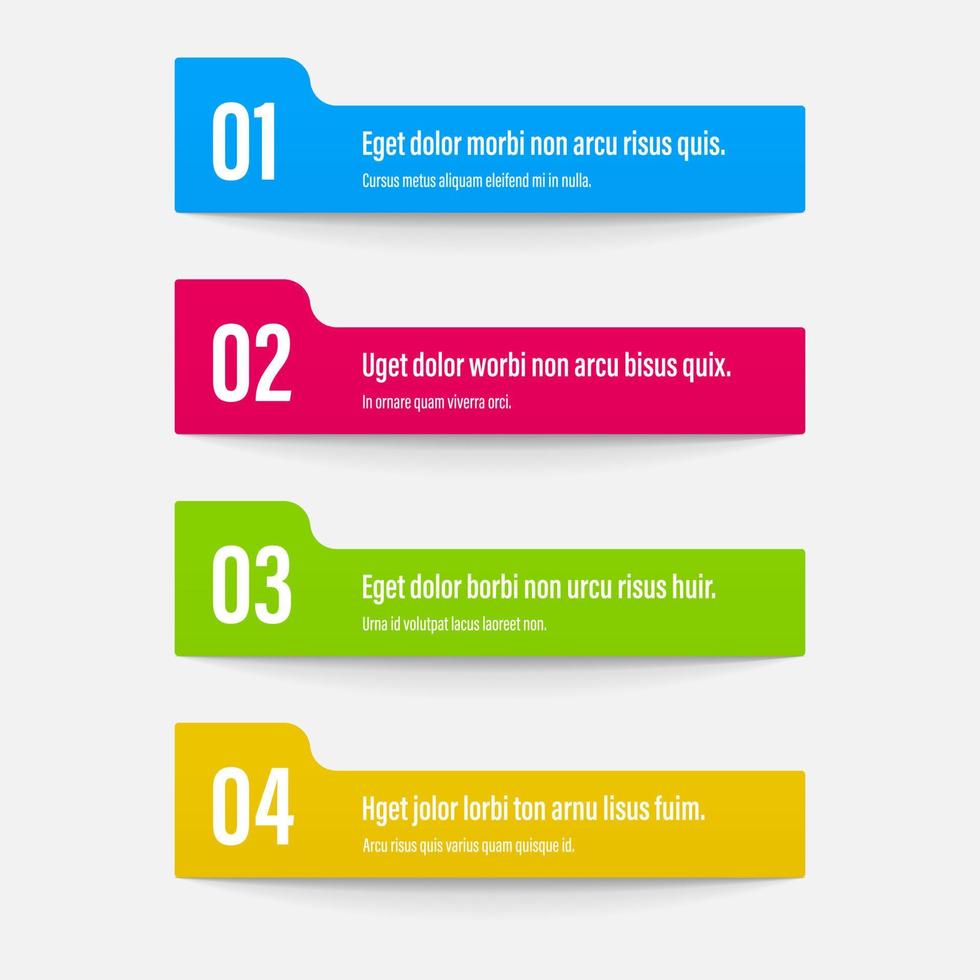 01

Eget dolor morbi non arcu risus quis.

Cursus metus aliquam eleifend mi in nulla.

02

Uget dolor worbi non arcu bisus quix.

In ornare quam viverra orci.

03

Eget dolor borbi non urcu risus huir.

Urna id volutpat lacus laoreet non.

04

Hget jolor lorbi ton arnu lisus fuim.

Arcu risus quis varius quam quisque id.