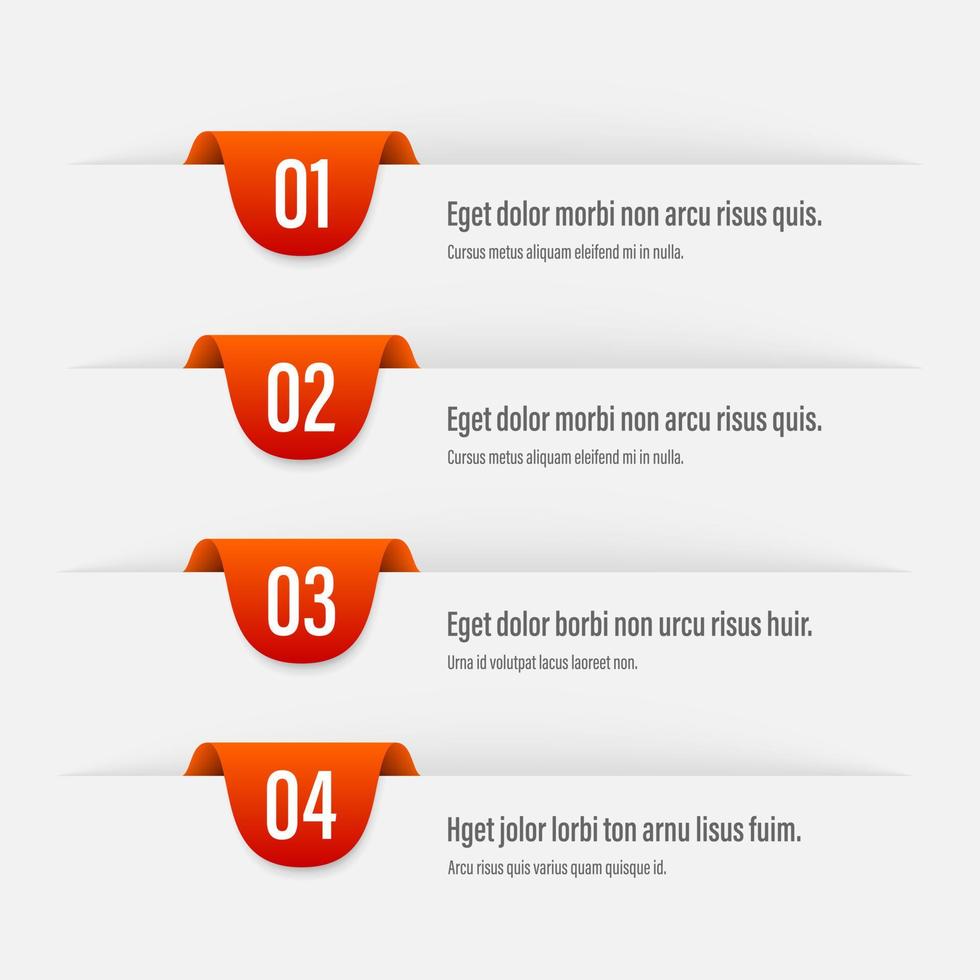 01

Eget dolor morbi non arcu risus quis.

Cursus metus aliquam eleifend mi in nulla.

02

Eget dolor morbi non arcu risus quis.

Cursus metus aliquam eleifend mi in nulla.

03

Eget dolor borbi non urcu risus huir.

Urna id volutpat lacus laoreet non.

04

Hget jolor lorbi ton arnu lisus fuim.

Arcu risus quis varius quam quisque id.