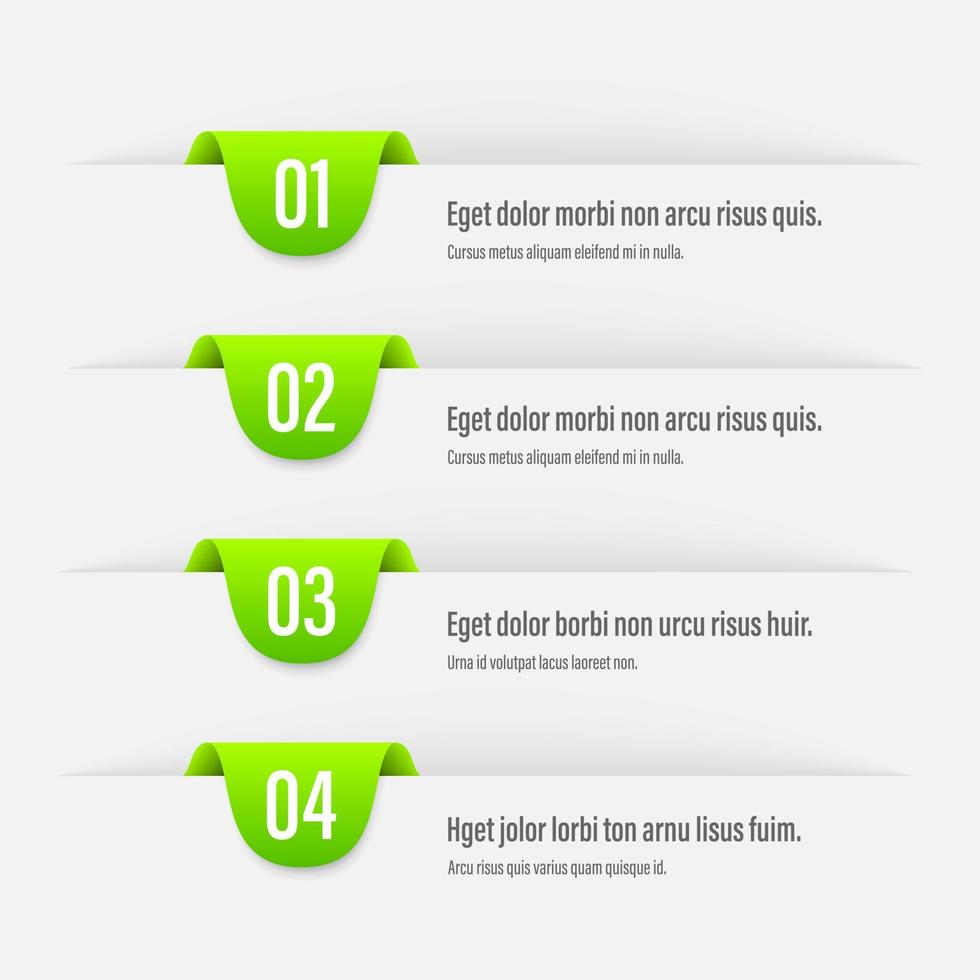 01

Eget dolor morbi non arcu risus quis.
Cursus metus aliquam eleifend mi in nulla.

02

Eget dolor morbi non arcu risus quis.
Cursus metus aliquam eleifend mi in nulla.

03

Eget dolor borbi non urcu risus huir.
Urna id volutpat lacus laoreet non.

04

Hget jolor lorbi ton arnu lisus fuim.
Arcu risus quis varius quam quisque id.