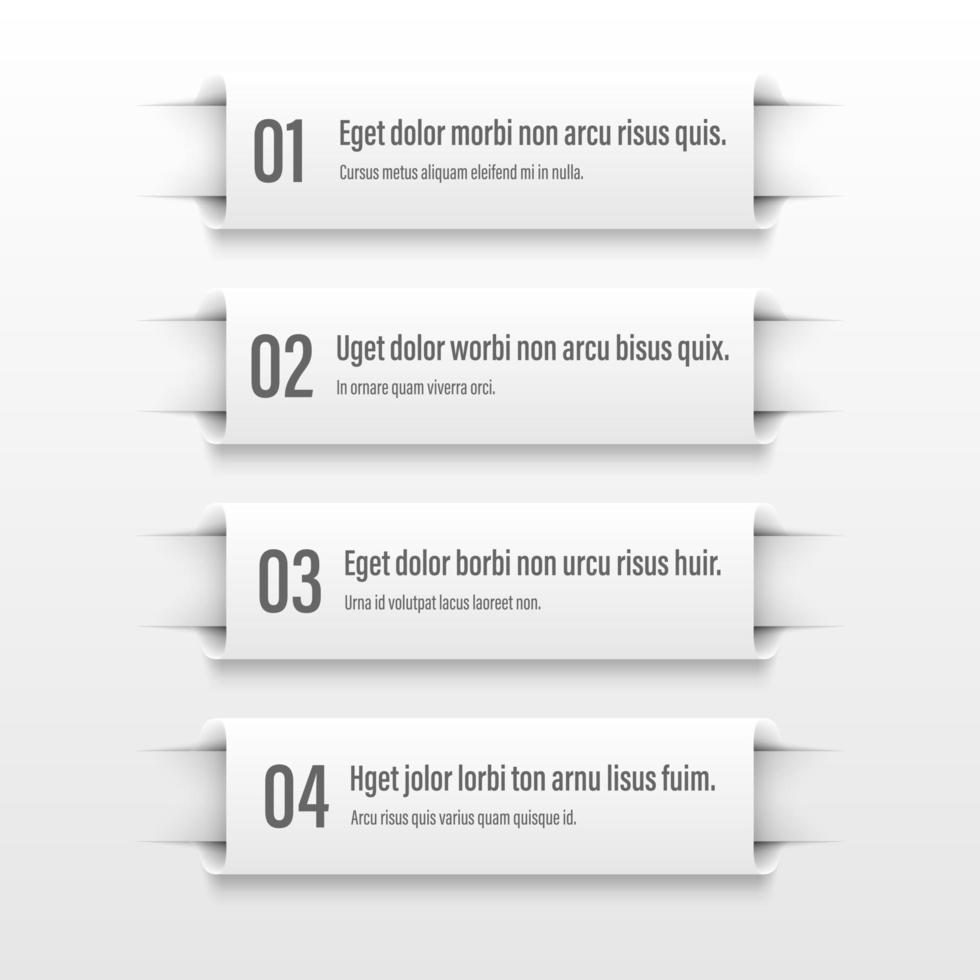 01
Eget dolor morbi non arcu risus quis.
Cursus metus aliquam eleifend mi in nulla.

02
Uget dolor worbi non arcu bisus quix.
In ornare quam viverra orci.

03
Eget dolor borbi non urcu risus huir.
Urna id volutpat lacus laoreet non.

04
Hget jolor lorbi ton arnu lisus fuim.
Arcu risus quis varius quam quisque id.