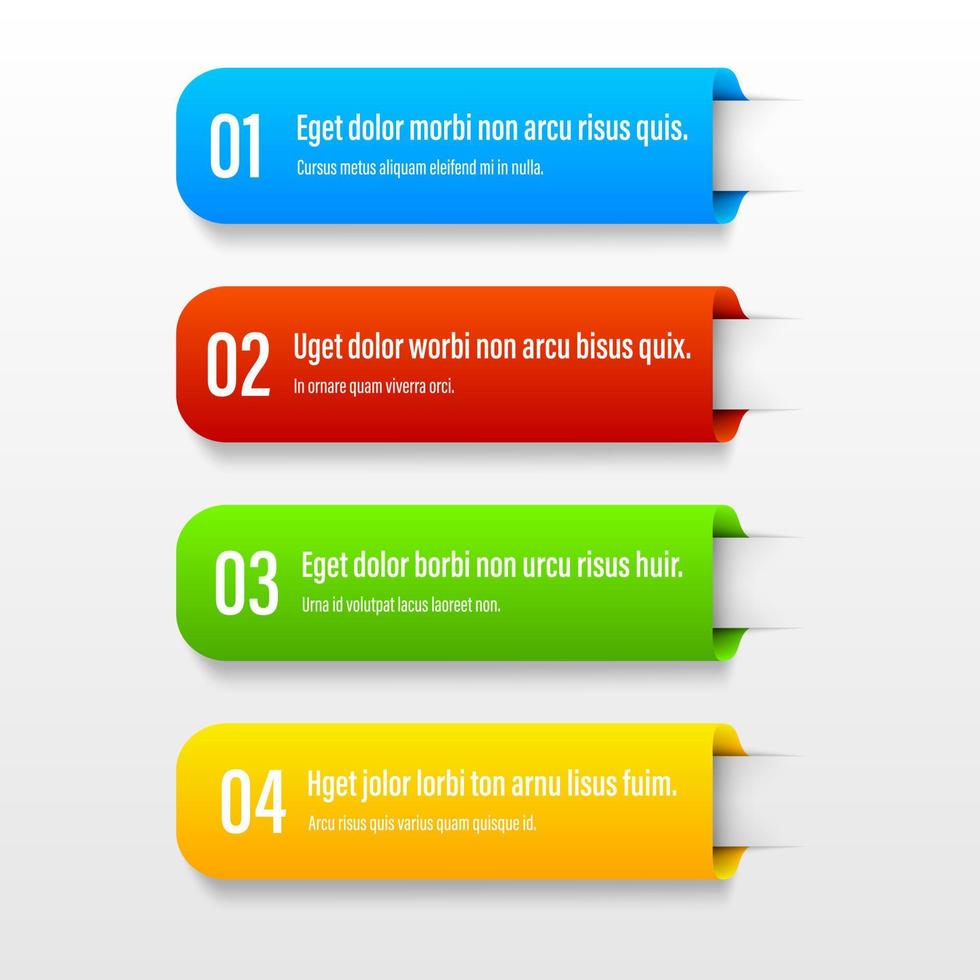 01
Eget dolor morbi non arcu risus quis.
Cursus metus aliquam eleifend mi in nulla.

02
Uget dolor worbi non arcu bisus quix.
In ornare quam viverra orci.

03
Eget dolor borbi non urcu risus huir.
Urna id volutpat lacus laoreet non.

04
Hget jolor lorbi ton arnu lisus fuim.
Arcu risus quis varius quam quisque id.