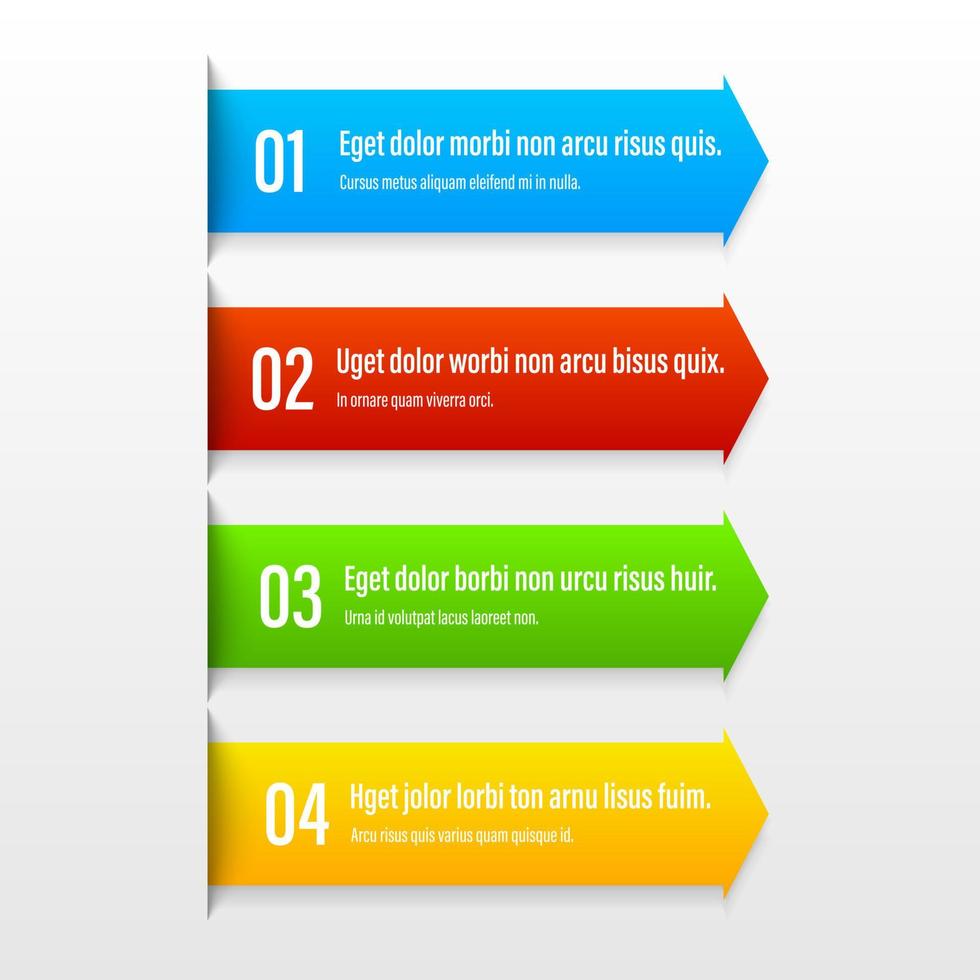 01
Eget dolor morbi non arcu risus quis.
Cursus metus aliquam eleifend mi in nulla.

02
Uget dolor worbi non arcu bisus quix.
In ornare quam viverra orci.

03
Eget dolor borbi non urcu risus huir.
Urna id volutpat lacus laoreet non.

04
Hget jolor lorbi ton arnu lisus fuim.
Arcu risus quis varius quam quisque id.