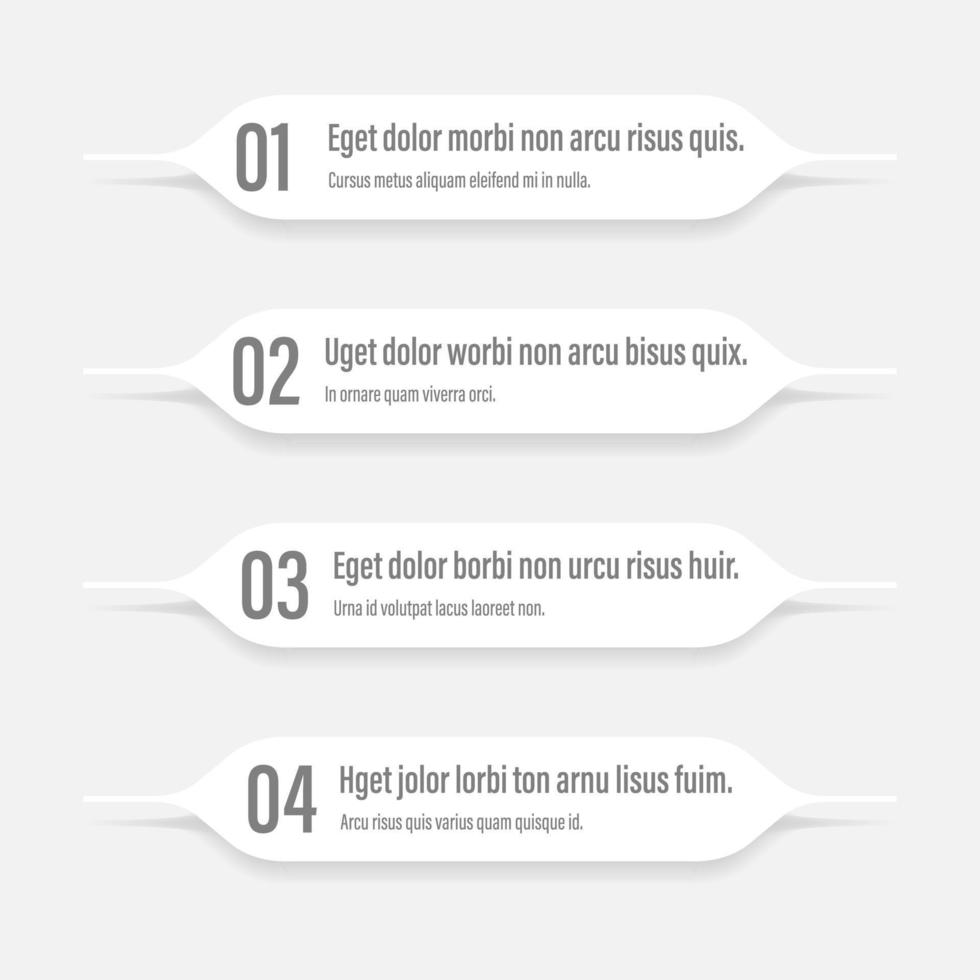 01 Eget dolor morbi non arcu risus quis.
Cursus metus aliquam eleifend mi in nulla.

02 Uget dolor worbi non arcu bisus quix.
In ornare quam viverra orci.

03 Eget dolor borbi non urcu risus huir.
Urna id volutpat lacus laoreet non.

04 Hget jolor lorbi ton arnu lisus fuim.
Arcu risus quis varius quam quisque id.