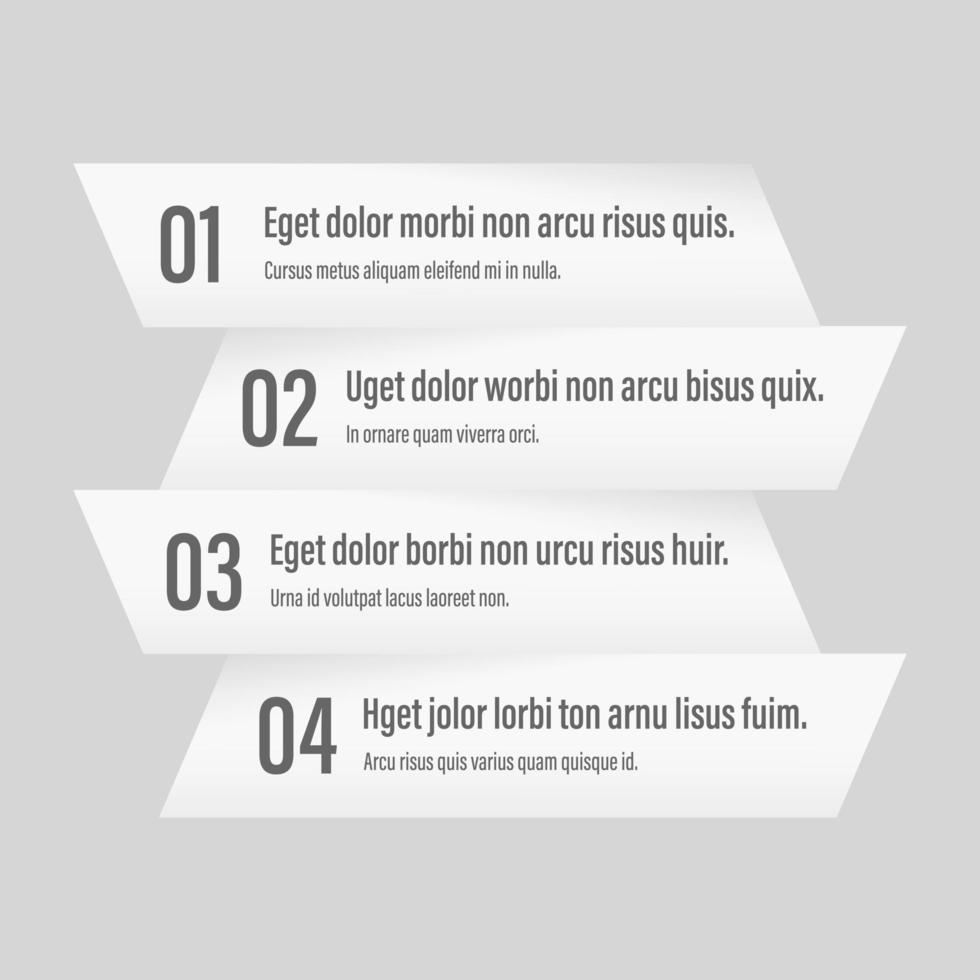 01
Eget dolor morbi non arcu risus quis.
Cursus metus aliquam eleifend mi in nulla.

02
Uget dolor worbi non arcu bisus quix.
In ornare quam viverra orci.

03
Eget dolor borbi non urcu risus huir.
Urna id volutpat lacus laoreet non.

04
Hget jolor lorbi ton arnu lisus fuim.
Arcu risus quis varius quam quisque id.