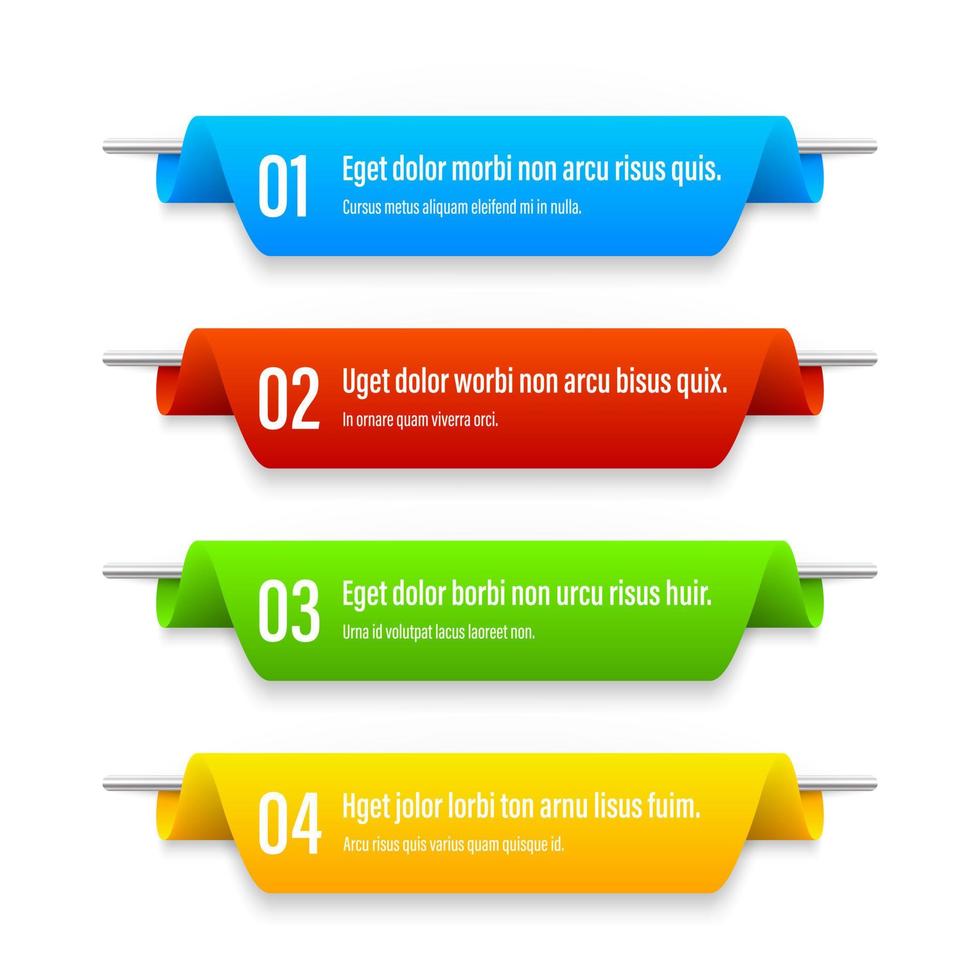 01 Eget dolor morbi non arcu risus quis.
Cursus metus aliquam eleifend mi in nulla.

02 Uget dolor worbi non arcu bisus quix.
In ornare quam viverra orci.

03 Eget dolor borbi non urcu risus huir.
Urna id volutpat lacus laoreet non.

04 Hget jolor lorbi ton arnu lisus fuim.
Arcu risus quis varius quam quisque id.