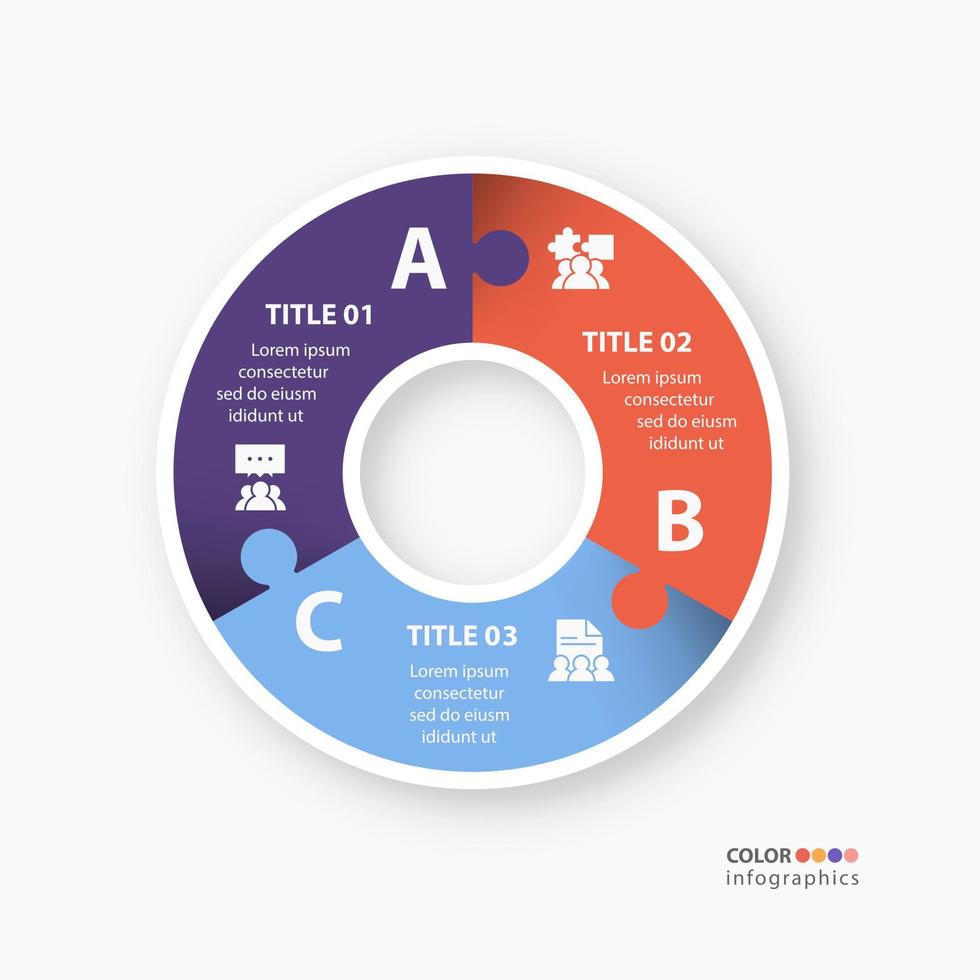 A

TITLE 01

Lorem ipsum consectetur sed do eiusm ididunt ut

TITLE 02

Lorem ipsum consectetur sed do eiusm ididunt ut

B

C

TITLE 03

Lorem ipsum consectetur sed do eiusm ididunt ut

COLOR
infographics