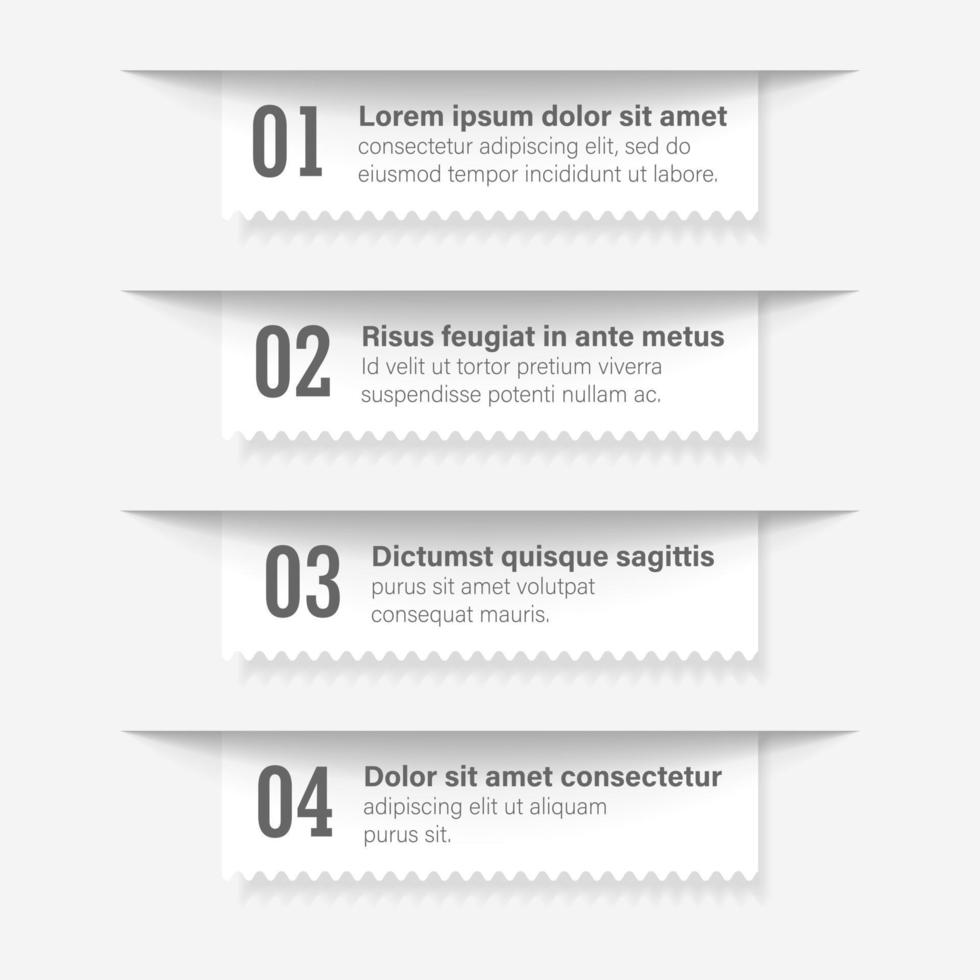 01 Lorem ipsum dolor sit amet
consectetur adipiscing elit, sed do eiusmod tempor incididunt ut labore.

02 Risus feugiat in ante metus
Id velit ut tortor pretium viverra suspendisse potenti nullam ac.

03 Dictumst quisque sagittis
purus sit amet volutpat consequat mauris.

04 Dolor sit amet consectetur
adipiscing elit ut aliquam purus sit.