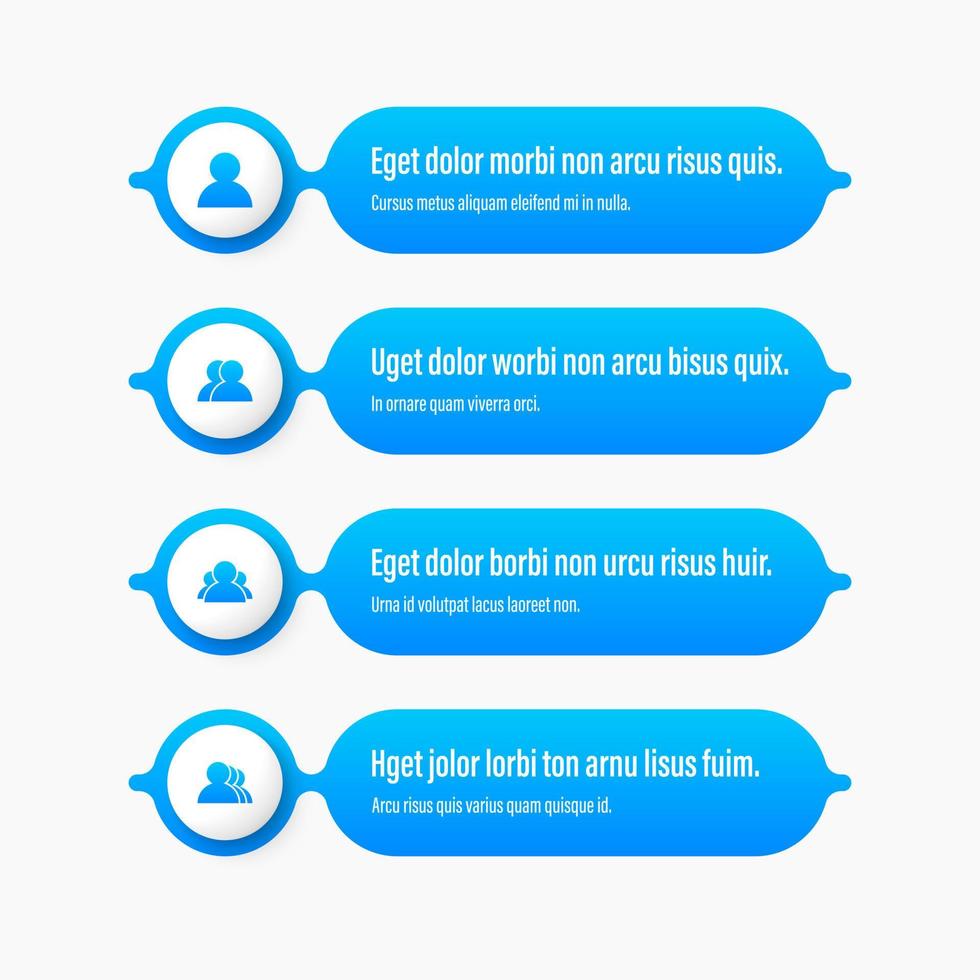 Eget dolor morbi non arcu risus quis.
Cursus metus aliquam eleifend mi in nulla.

Uget dolor worbi non arcu bisus quix.
In ornare quam viverra orci.

Eget dolor borbi non urcu risus huir.
Urna id volutpat lacus laoreet non.

Hget jolor lorbi ton arnu lisus fuim.
Arcu risus quis varius quam quisque id.