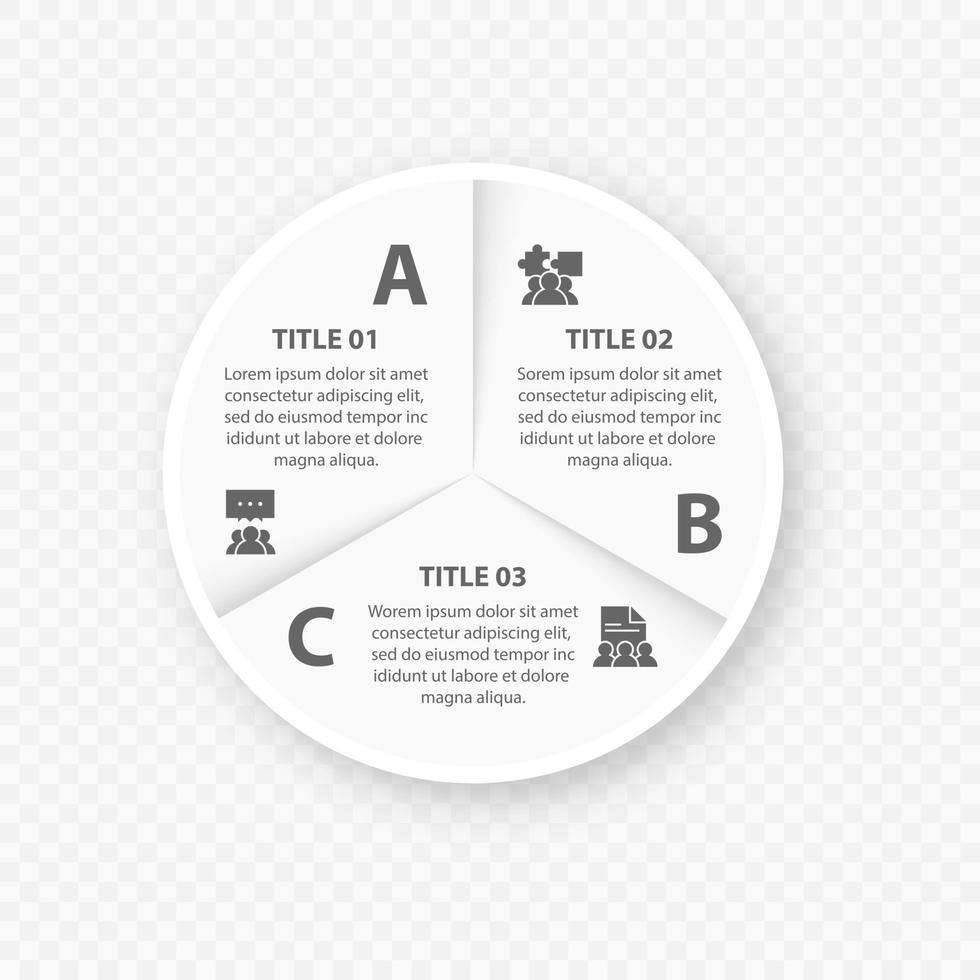 A

TITLE 01

Lorem ipsum dolor sit amet consectetur adipiscing elit, sed do eiusmod tempor inc ididunt ut labore et dolore magna aliqua.

TITLE 02

Sorem ipsum dolor sit amet consectetur adipiscing elit, sed do eiusmod tempor inc ididunt ut labore et dolore magna aliqua.

B

TITLE 03

C

Worem ipsum dolor sit amet consectetur adipiscing elit, sed do eiusmod tempor inc ididunt ut labore et dolore magna aliqua.