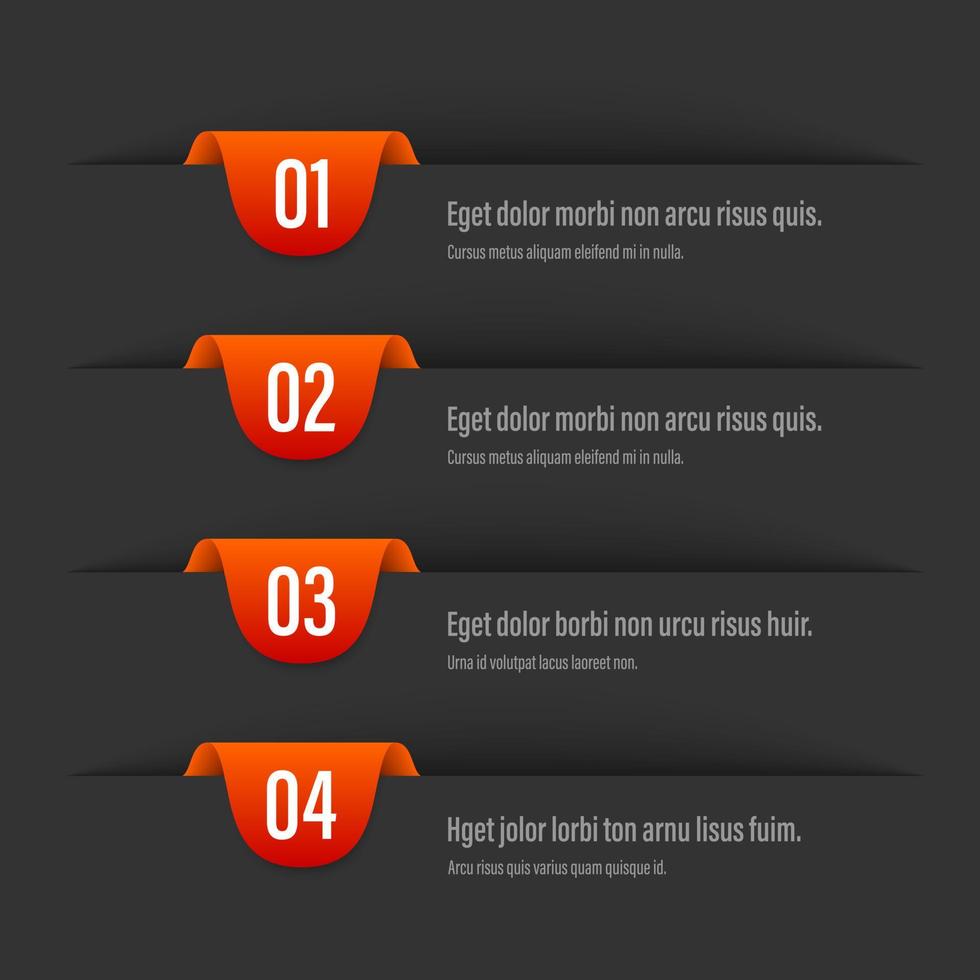 01

Eget dolor morbi non arcu risus quis.

Cursus metus aliquam eleifend mi in nulla.

02

Eget dolor morbi non arcu risus quis.

Cursus metus aliquam eleifend mi in nulla.

03

Eget dolor borbi non urcu risus huir.

Urna id volutpat lacus laoreet non.

04

Hget jolor lorbi ton arnu lisus fuim.

Arcu risus quis varius quam quisque id.