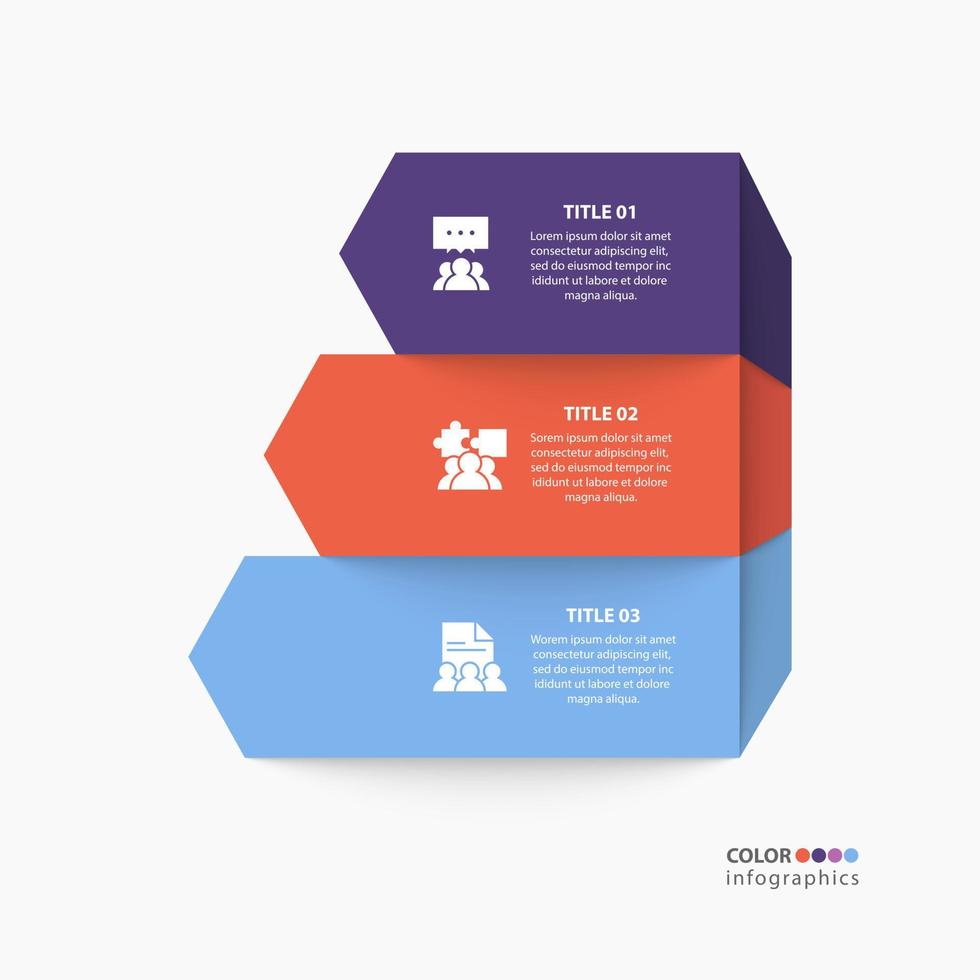 TITLE 01

Lorem ipsum dolor sit amet consectetur adipiscing elit, sed do eiusmod tempor inc ididunt ut labore et dolore magna aliqua.

TITLE 02

Sorem ipsum dolor sit amet consectetur adipiscing elit, sed do eiusmod tempor inc ididunt ut labore et dolore magna aliqua.

TITLE 03

Worem ipsum dolor sit amet consectetur adipiscing elit, sed do eiusmod tempor inc ididunt ut labore et dolore magna aliqua.

COLOR
infographics