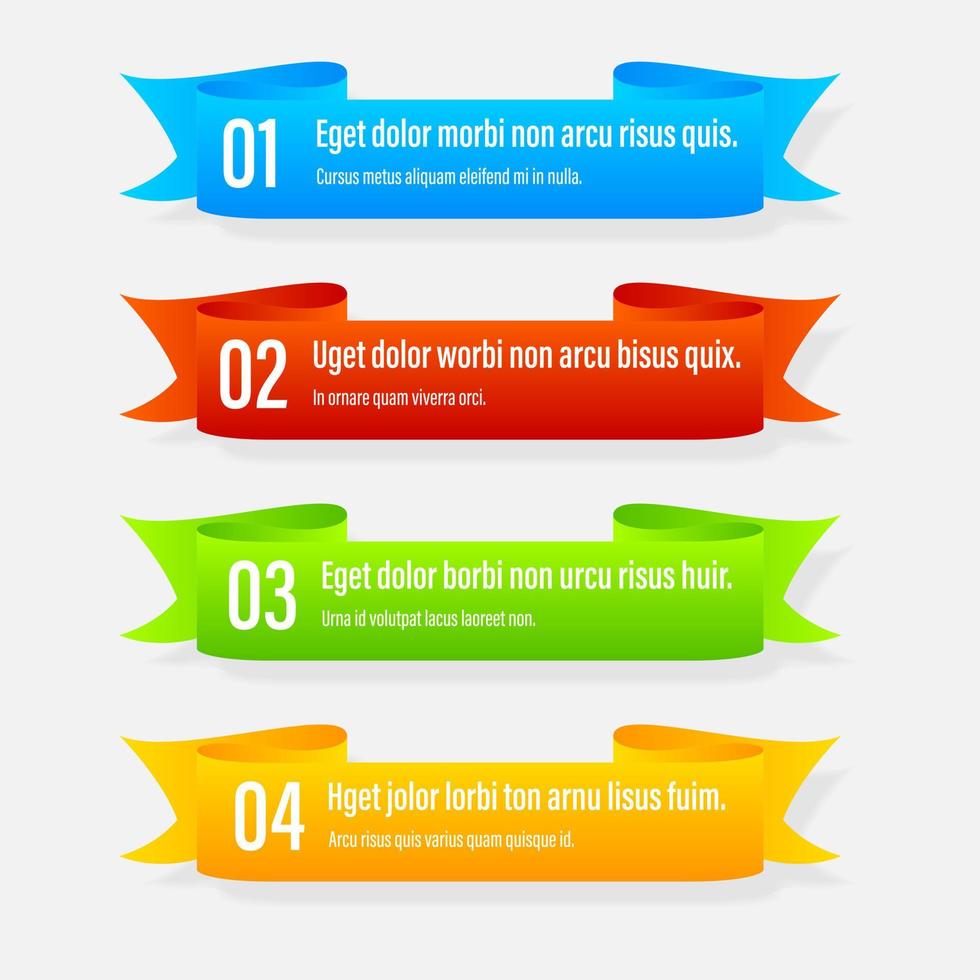 01 Eget dolor morbi non arcu risus quis.
Cursus metus aliquam eleifend mi in nulla.

02 Uget dolor worbi non arcu bisus quix.
In ornare quam viverra orci.

03 Eget dolor borbi non urcu risus huir.
Urna id volutpat lacus laoreet non.

04 Hget jolor lorbi ton arnu lisus fuim.
Arcu risus quis varius quam quisque id.