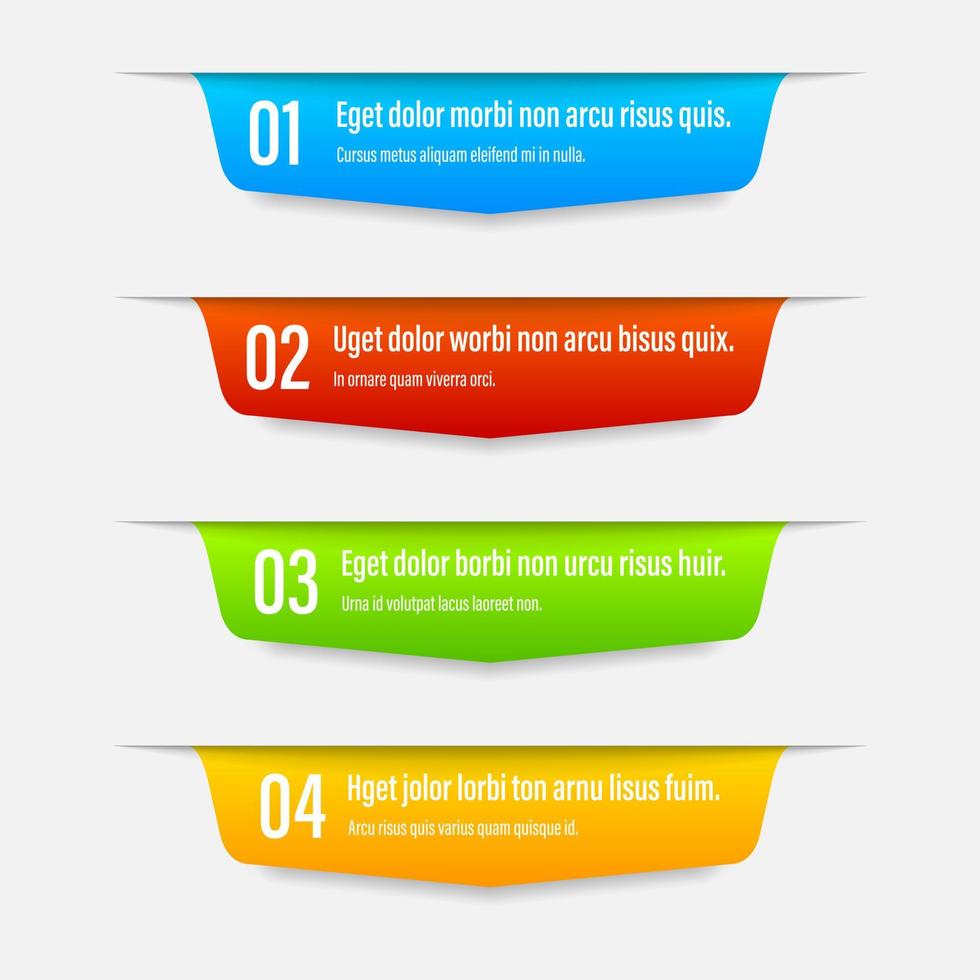 01 Eget dolor morbi non arcu risus quis.
Cursus metus aliquam eleifend mi in nulla.

02 Uget dolor worbi non arcu bisus quix.
In ornare quam viverra orci.

03 Eget dolor borbi non urcu risus huir.
Urna id volutpat lacus laoreet non.

04 Hget jolor lorbi ton arnu lisus fuim.
Arcu risus quis varius quam quisque id.