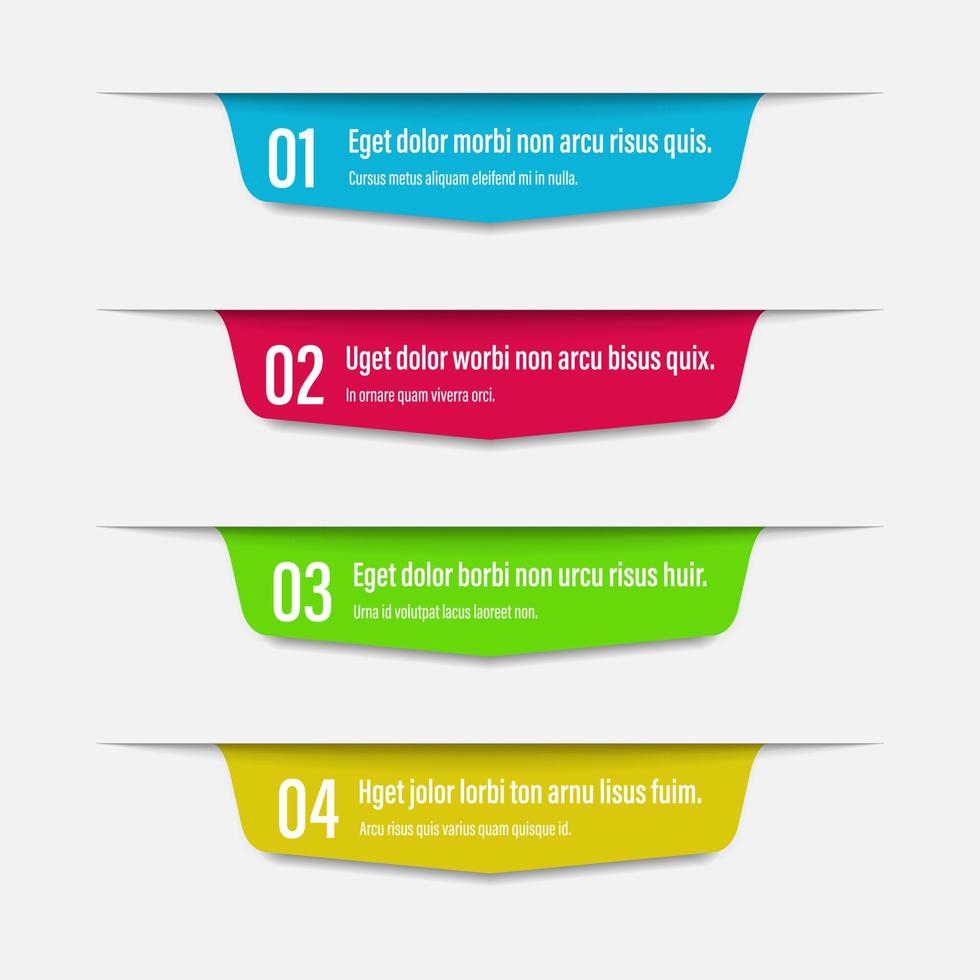 01
Eget dolor morbi non arcu risus quis.
Cursus metus aliquam eleifend mi in nulla.

02
Uget dolor worbi non arcu bisus quix.
In ornare quam viverra orci.

03
Eget dolor borbi non urcu risus huir.
Urna id volutpat lacus laoreet non.

04
Hget jolor lorbi ton arnu lisus fuim.
Arcu risus quis varius quam quisque id.