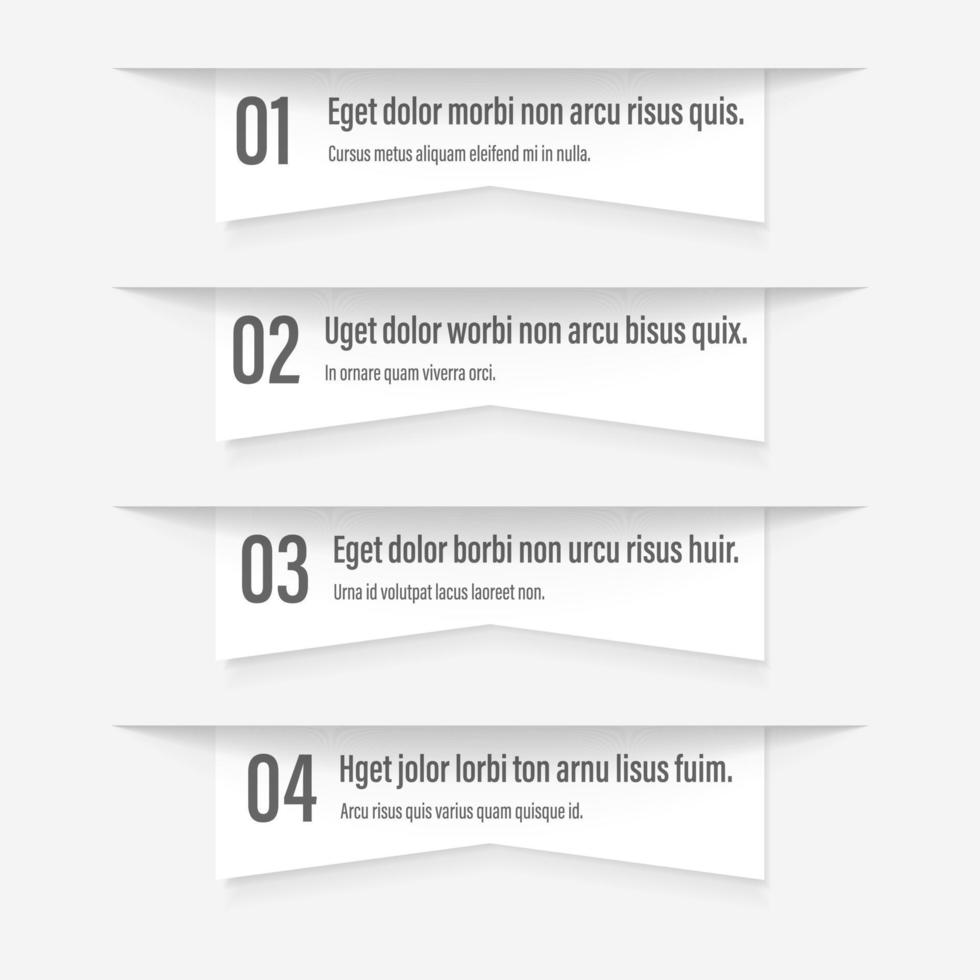 01 Eget dolor morbi non arcu risus quis.
Cursus metus aliquam eleifend mi in nulla.

02 Uget dolor worbi non arcu bisus quix.
In ornare quam viverra orci.

03 Eget dolor borbi non urcu risus huir.
Urna id volutpat lacus laoreet non.

04 Hget jolor lorbi ton arnu lisus fuim.
Arcu risus quis varius quam quisque id.