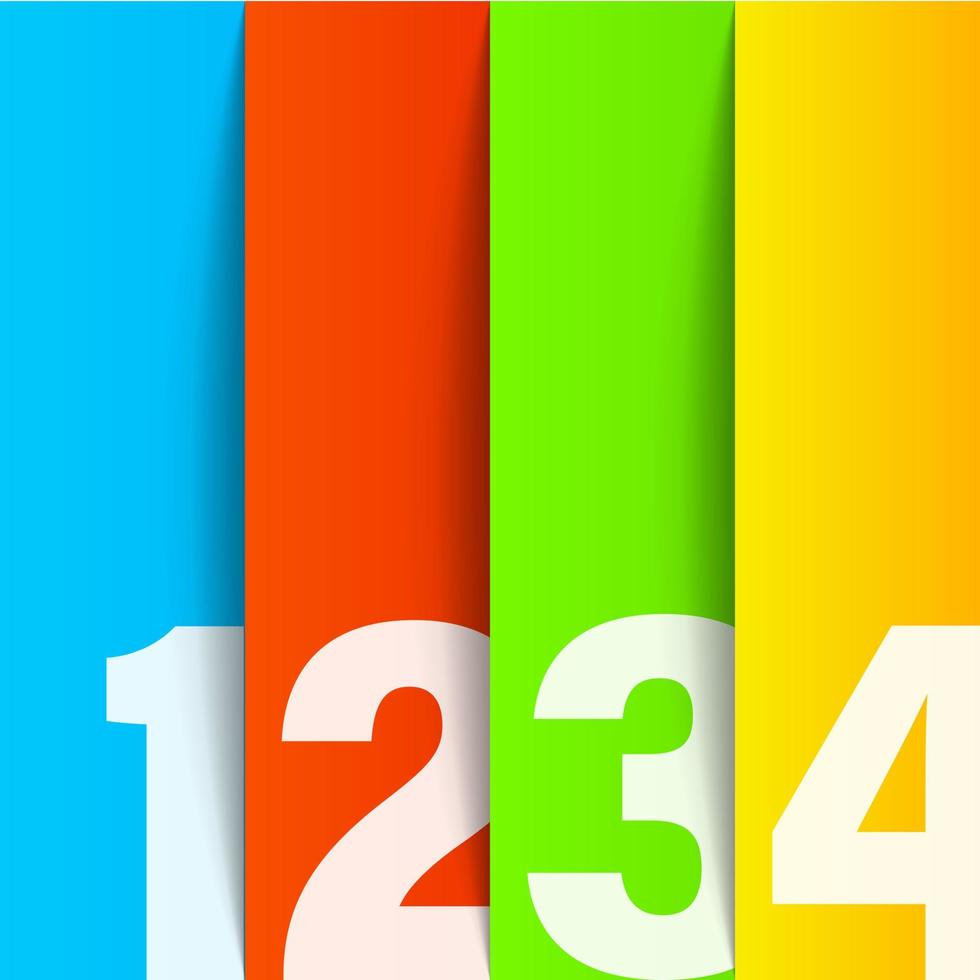 1 2 3 4