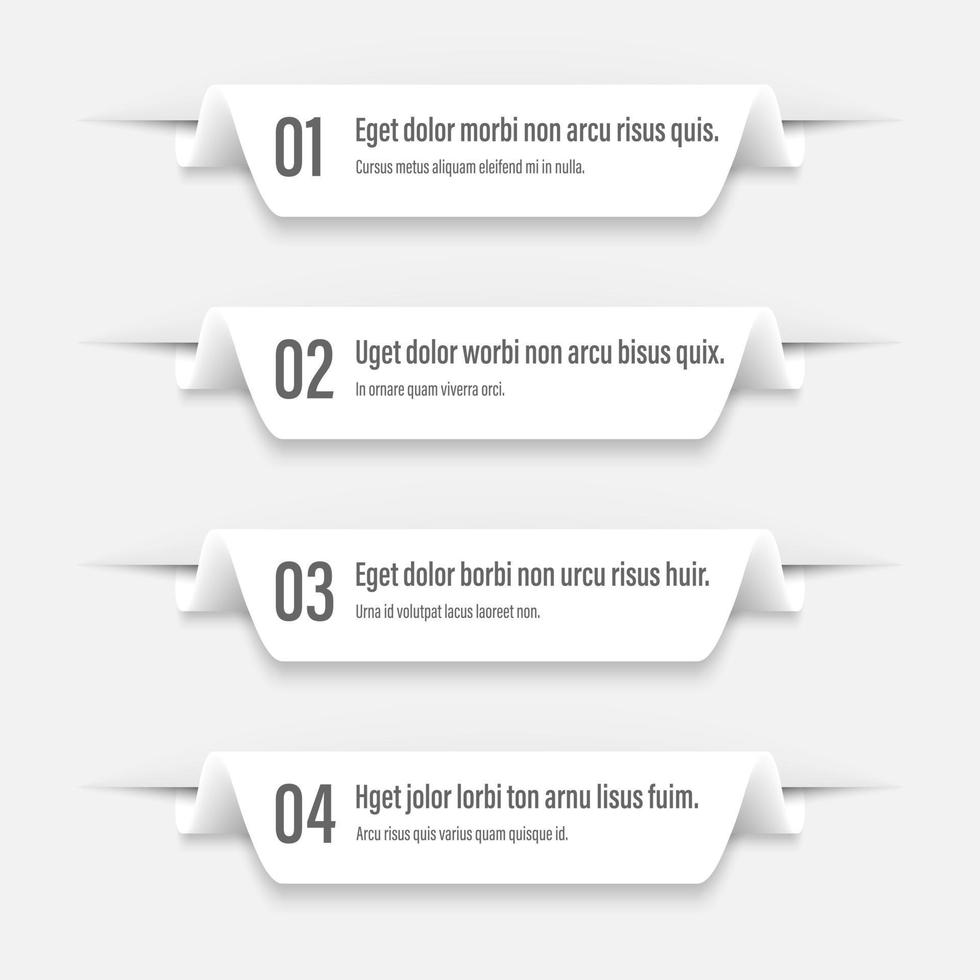 01
Eget dolor morbi non arcu risus quis.
Cursus metus aliquam eleifend mi in nulla.

02
Uget dolor worbi non arcu bisus quix.
In ornare quam viverra orci.

03
Eget dolor borbi non urcu risus huir.
Urna id volutpat lacus laoreet non.

04
Hget jolor lorbi ton arnu lisus fuim.
Arcu risus quis varius quam quisque id.