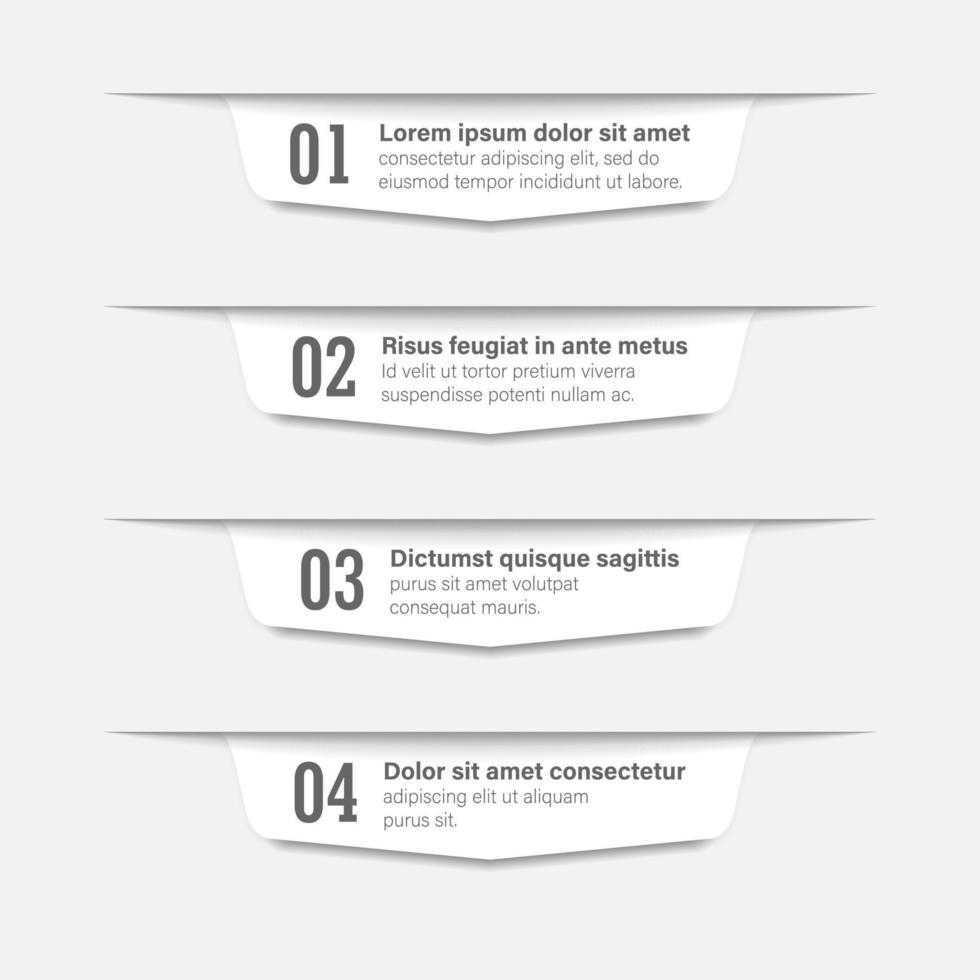 01 Lorem ipsum dolor sit amet
consectetur adipiscing elit, sed do eiusmod tempor incididunt ut labore.

02 Risus feugiat in ante metus
Id velit ut tortor pretium viverra suspendisse potenti nullam ac.

03 Dictumst quisque sagittis
purus sit amet volutpat consequat mauris.

04 Dolor sit amet consectetur
adipiscing elit ut aliquam purus sit.