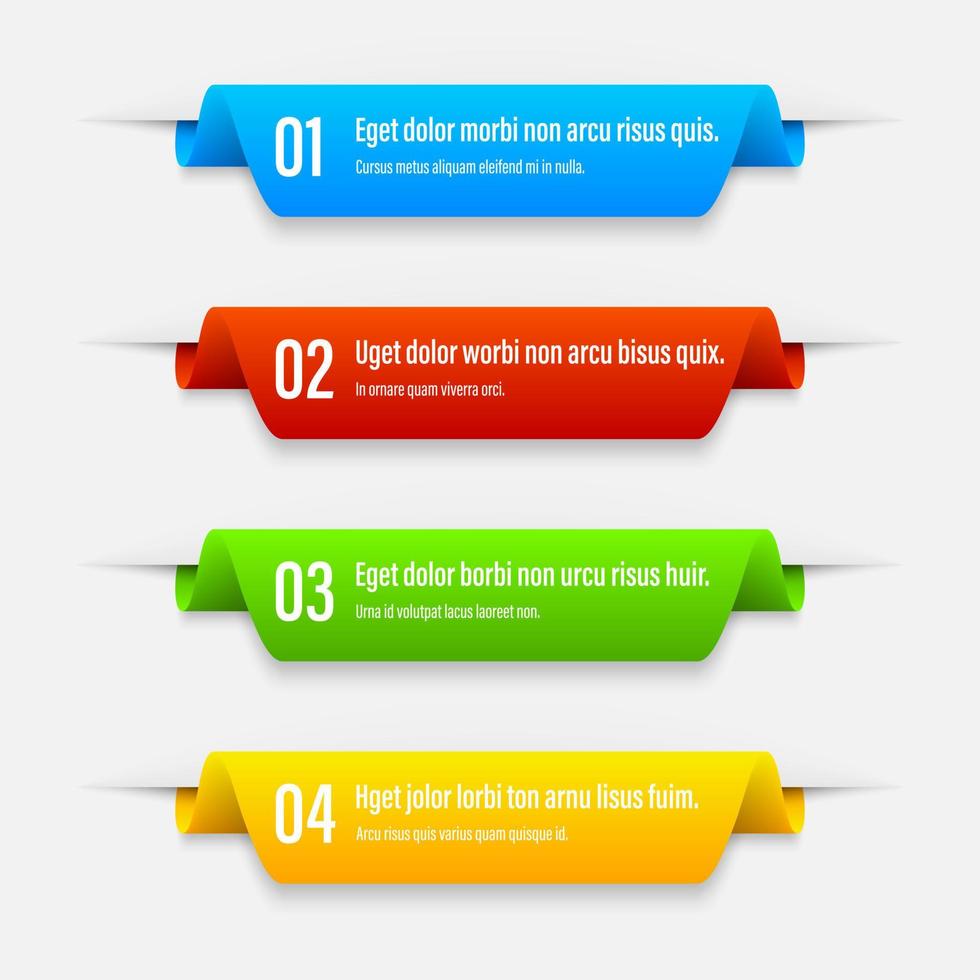 01
Eget dolor morbi non arcu risus quis.
Cursus metus aliquam eleifend mi in nulla.

02
Uget dolor worbi non arcu bisus quix.
In ornare quam viverra orci.

03
Eget dolor borbi non urcu risus huir.
Urna id volutpat lacus laoreet non.

04
Hget jolor lorbi ton arnu lisus fuim.
Arcu risus quis varius quam quisque id.