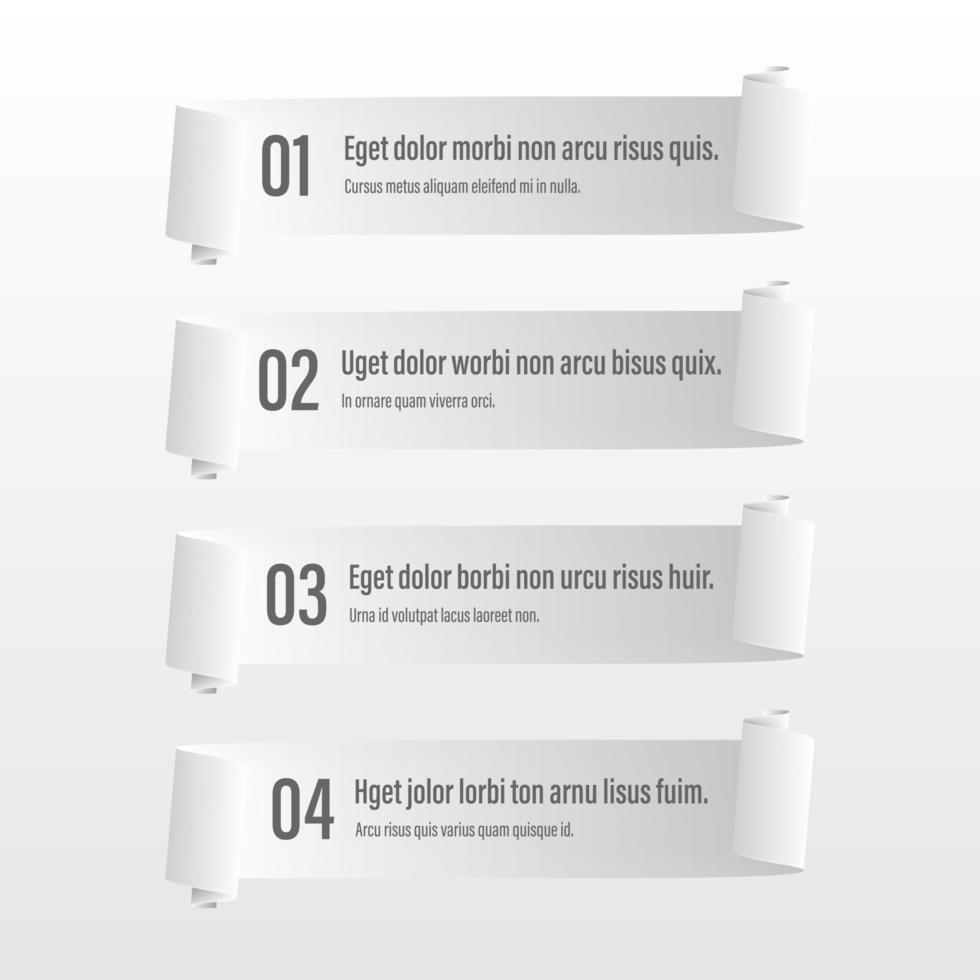 01
Eget dolor morbi non arcu risus quis.
Cursus metus aliquam eleifend mi in nulla.

02
Uget dolor worbi non arcu bisus quix.
In ornare quam viverra orci.

03
Eget dolor borbi non urcu risus huir.
Urna id volutpat lacus laoreet non.

04
Hget jolor lorbi ton arnu lisus fuim.
Arcu risus quis varius quam quisque id.