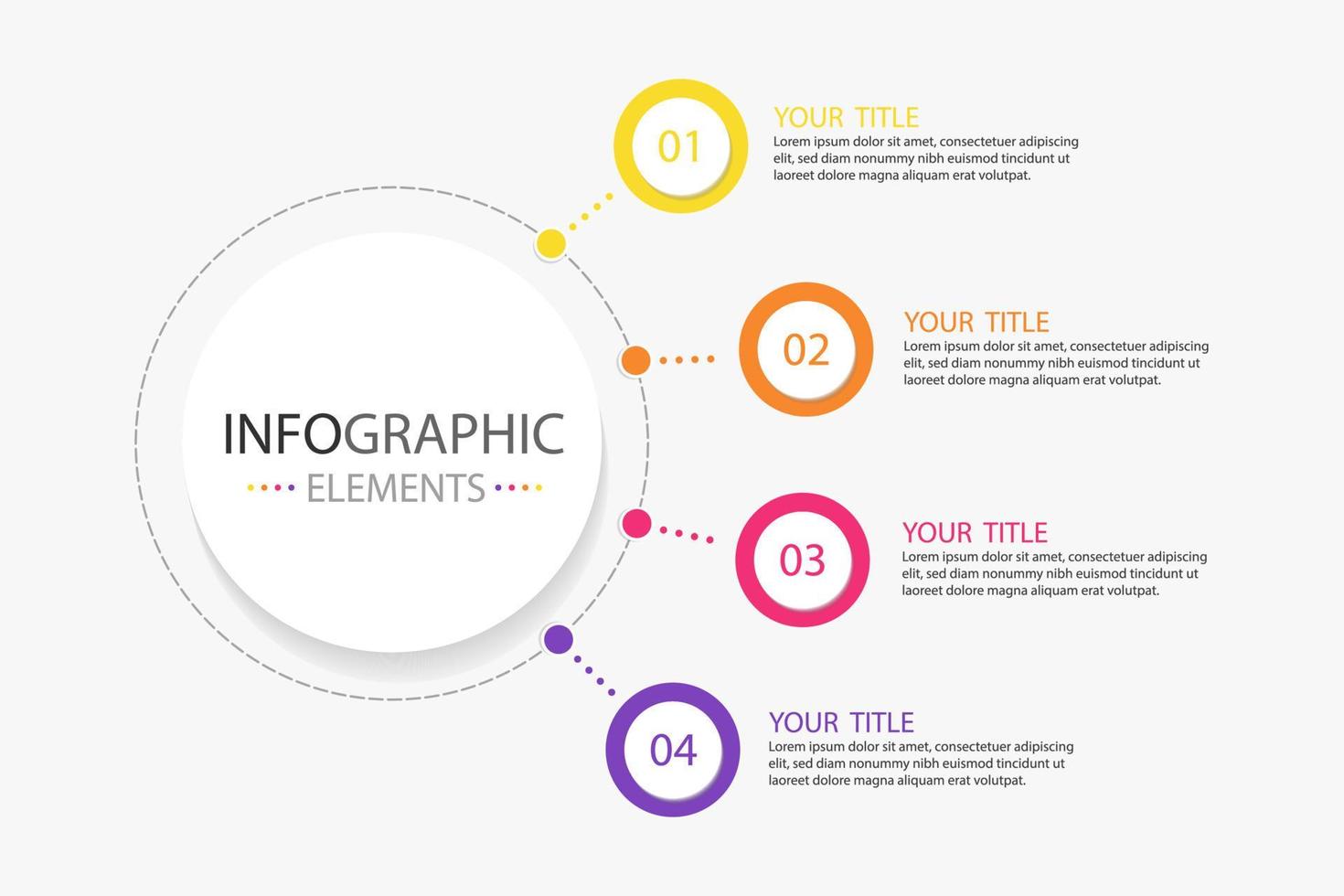 INFOGRAPHIC
ELEMENTS

01
YOUR TITLE
Lorem ipsum dolor sit amet, consectetuer adipiscing elit, sed diam nonummy nibh euismod tincidunt ut laoreet dolore magna aliquam erat volutpat.

02
YOUR TITLE
Lorem ipsum dolor sit amet, consectetuer adipiscing elit, sed diam nonummy nibh euismod tincidunt ut laoreet dolore magna aliquam erat volutpat.

03
YOUR TITLE
Lorem ipsum dolor sit amet, consectetuer adipiscing elit, sed diam nonummy nibh euismod tincidunt ut laoreet dolore magna aliquam erat volutpat.

04
YOUR TITLE
Lorem ipsum dolor sit amet, consectetuer adipiscing elit, sed diam nonummy nibh euismod tincidunt ut laoreet dolore magna aliquam erat volutpat.