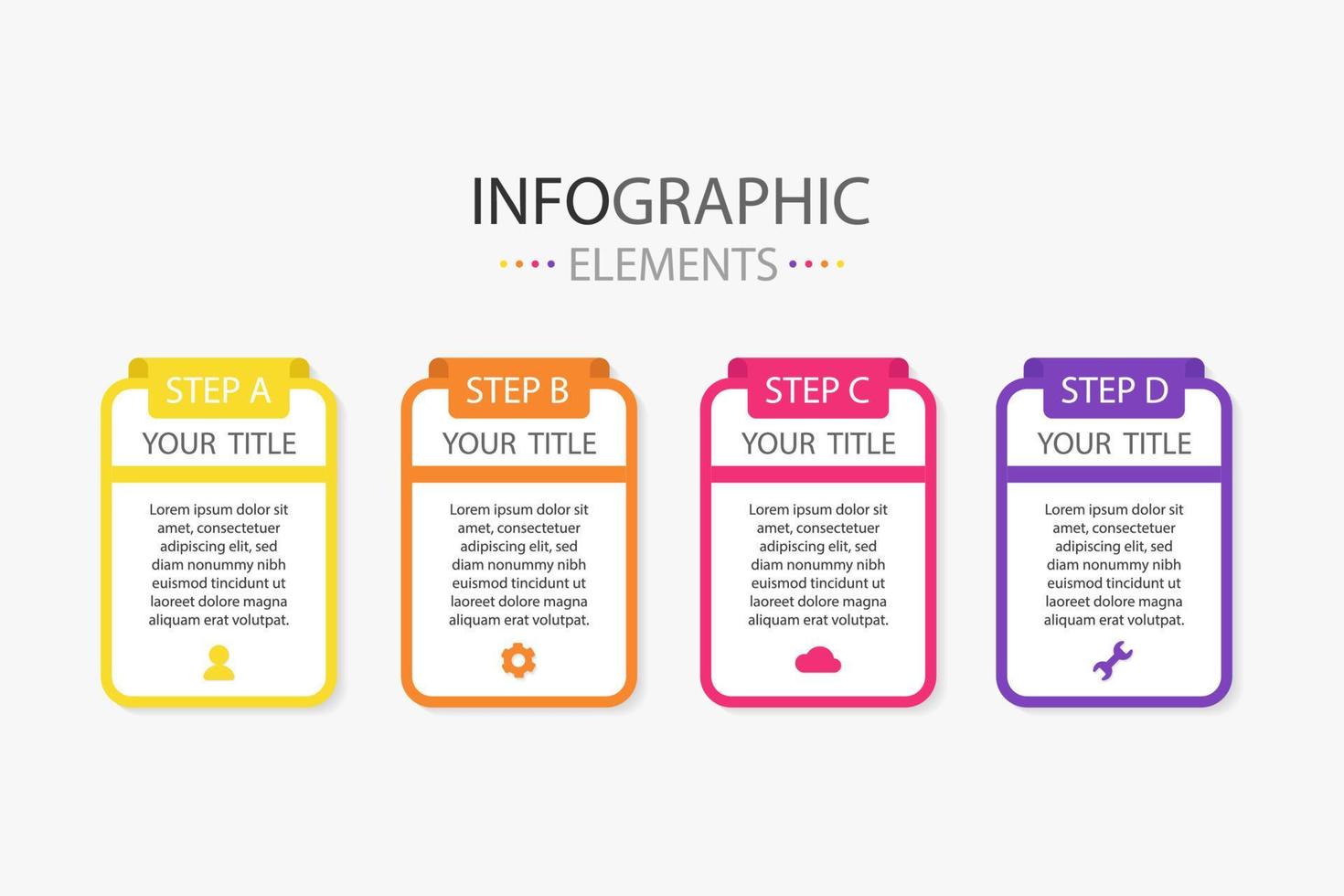 INFOGRAPHIC
ELEMENTS

STEP A
YOUR TITLE
Lorem ipsum dolor sit amet, consectetuer adipiscing elit, sed diam nonummy nibh euismod tincidunt ut laoreet dolore magna aliquam erat volutpat.

STEP B
YOUR TITLE
Lorem ipsum dolor sit amet, consectetuer adipiscing elit, sed diam nonummy nibh euismod tincidunt ut laoreet dolore magna aliquam erat volutpat.

STEP C
YOUR TITLE
Lorem ipsum dolor sit amet, consectetuer adipiscing elit, sed diam nonummy nibh euismod tincidunt ut laoreet dolore magna aliquam erat volutpat.

STEP D
YOUR TITLE
Lorem ipsum dolor sit amet, consectetuer adipiscing elit, sed diam nonummy nibh euismod tincidunt ut laoreet dolore magna aliquam erat volutpat.