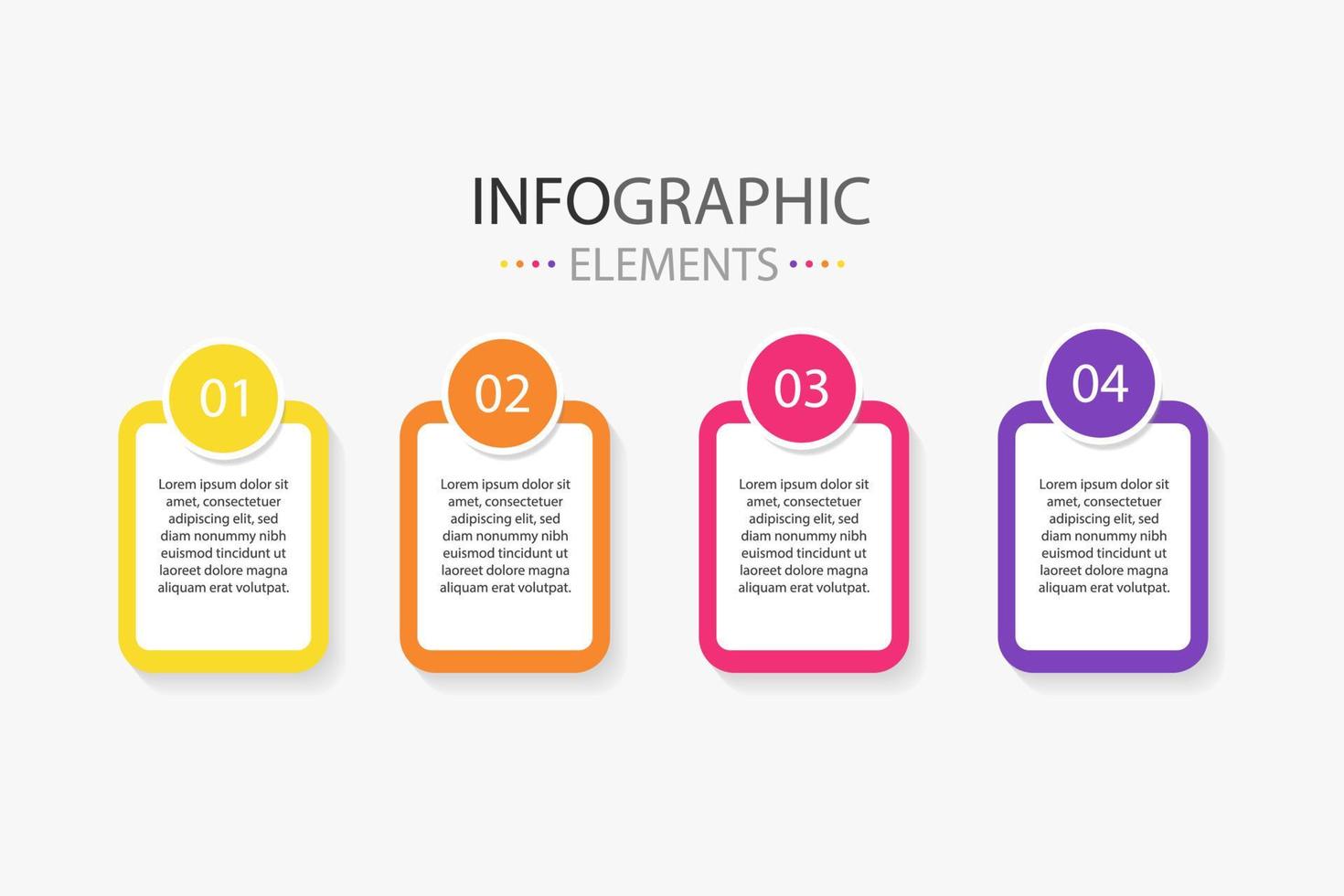 INFOGRAPHIC
ELEMENTS

01

Lorem ipsum dolor sit amet, consectetuer adipiscing elit, sed diam nonummy nibh euismod tincidunt ut laoreet dolore magna aliquam erat volutpat.

02

Lorem ipsum dolor sit amet, consectetuer adipiscing elit, sed diam nonummy nibh euismod tincidunt ut laoreet dolore magna aliquam erat volutpat.

03

Lorem ipsum dolor sit amet, consectetuer adipiscing elit, sed diam nonummy nibh euismod tincidunt ut laoreet dolore magna aliquam erat volutpat.

04

Lorem ipsum dolor sit amet, consectetuer adipiscing elit, sed diam nonummy nibh euismod tincidunt ut laoreet dolore magna aliquam erat volutpat.