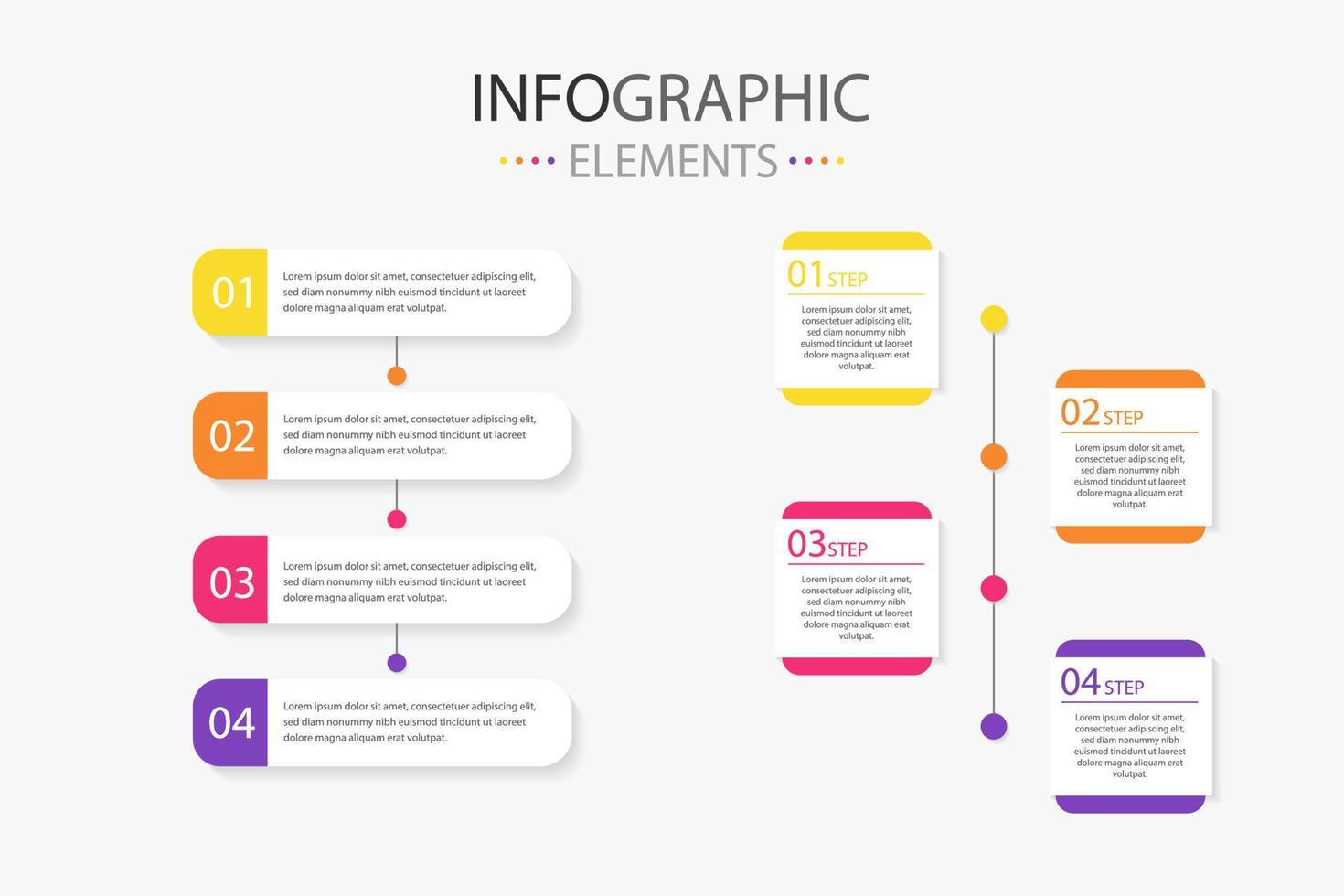 INFOGRAPHIC
ELEMENTS

01
Lorem ipsum dolor sit amet, consectetuer adipiscing elit, sed diam nonummy nibh euismod tincidunt ut laoreet dolore magna aliquam erat volutpat.

02
Lorem ipsum dolor sit amet, consectetuer adipiscing elit, sed diam nonummy nibh euismod tincidunt ut laoreet dolore magna aliquam erat volutpat.

03
Lorem ipsum dolor sit amet, consectetuer adipiscing elit, sed diam nonummy nibh euismod tincidunt ut laoreet dolore magna aliquam erat volutpat.

04
Lorem ipsum dolor sit amet, consectetuer adipiscing elit, sed diam nonummy nibh euismod tincidunt ut laoreet dolore magna aliquam erat volutpat.

01 STEP
Lorem ipsum dolor sit amet, consectetuer adipiscing elit, sed diam nonummy nibh euismod tincidunt ut laoreet dolore magna aliquam erat volutpat.

02 STEP
Lorem ipsum dolor sit amet, consectetuer adipiscing elit, sed diam nonummy nibh euismod tincidunt ut laoreet dolore magna aliquam erat volutpat.

03 STEP
Lorem ipsum dolor sit amet, consectetuer adipiscing elit, sed diam nonummy nibh euismod tincidunt ut laoreet dolore magna aliquam erat volutpat.

04 STEP
Lorem ipsum dolor sit amet, consectetuer adipiscing elit, sed diam nonummy nibh euismod tincidunt ut laoreet dolore magna aliquam erat volutpat.