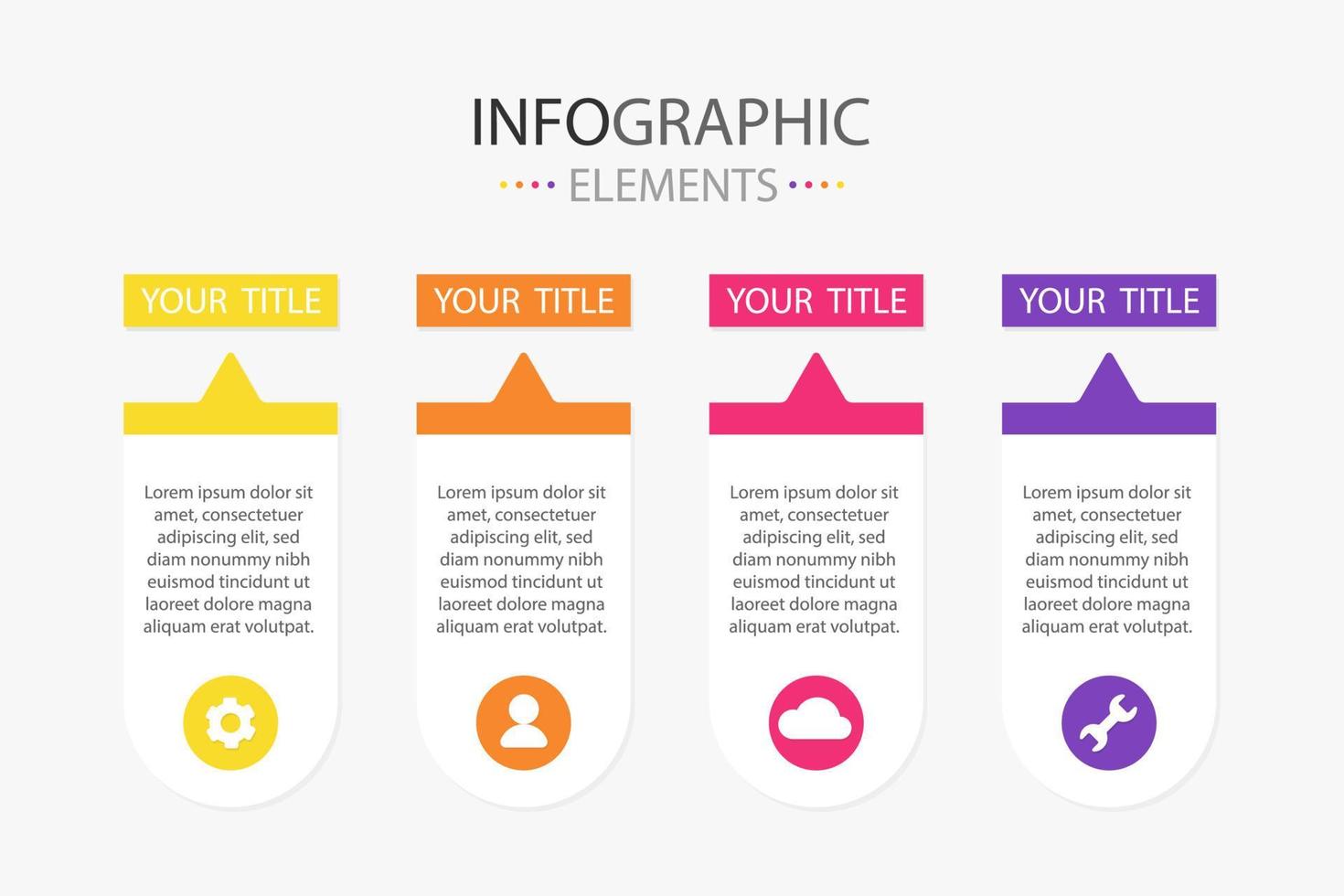 INFOGRAPHIC
ELEMENTS

YOUR TITLE

Lorem ipsum dolor sit amet, consectetuer adipiscing elit, sed diam nonummy nibh euismod tincidunt ut laoreet dolore magna aliquam erat volutpat.

YOUR TITLE

Lorem ipsum dolor sit amet, consectetuer adipiscing elit, sed diam nonummy nibh euismod tincidunt ut laoreet dolore magna aliquam erat volutpat.

YOUR TITLE

Lorem ipsum dolor sit amet, consectetuer adipiscing elit, sed diam nonummy nibh euismod tincidunt ut laoreet dolore magna aliquam erat volutpat.

YOUR TITLE

Lorem ipsum dolor sit amet, consectetuer adipiscing elit, sed diam nonummy nibh euismod tincidunt ut laoreet dolore magna aliquam erat volutpat.