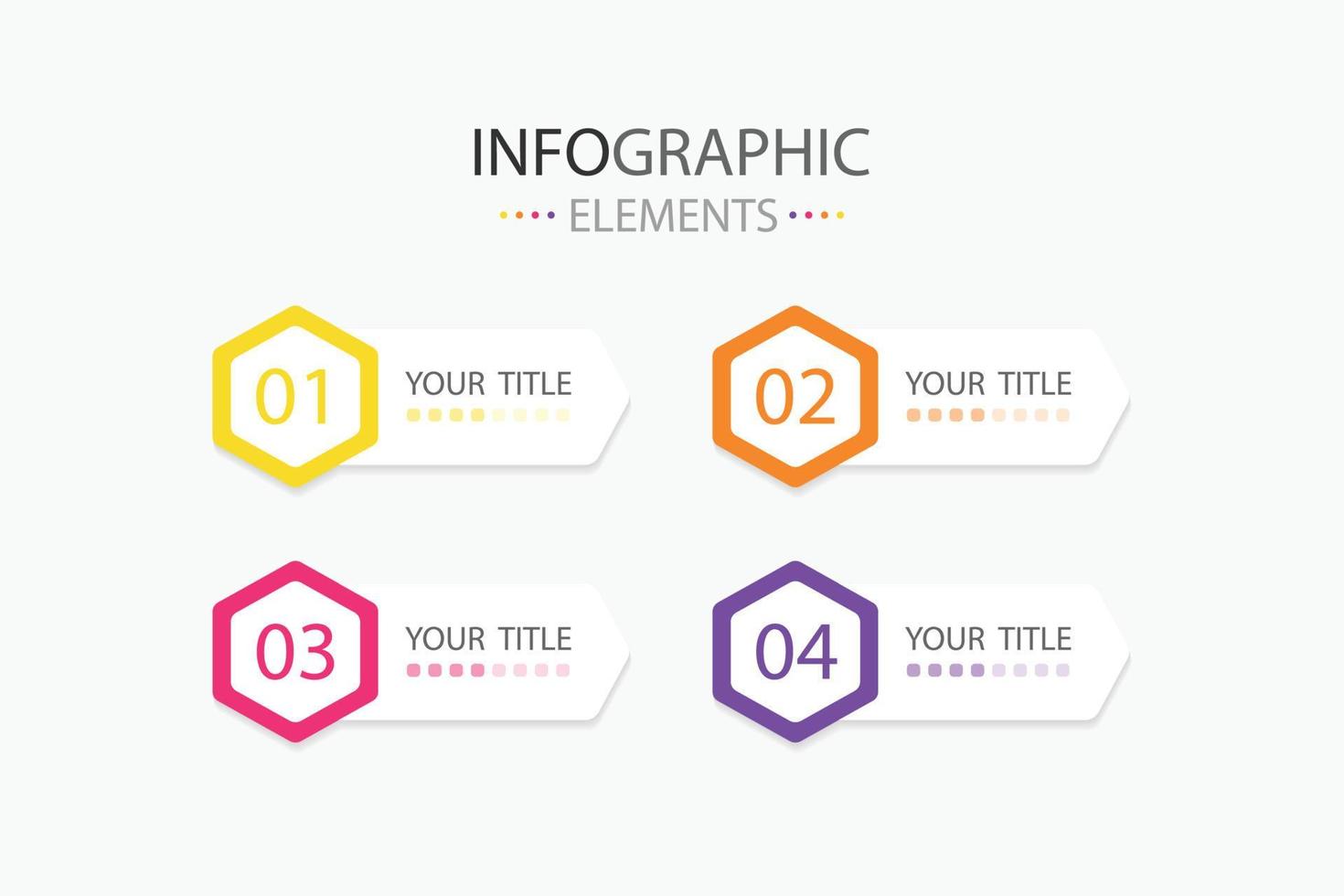 INFOGRAPHIC
ELEMENTS

01 YOUR TITLE

02 YOUR TITLE

03 YOUR TITLE

04 YOUR TITLE