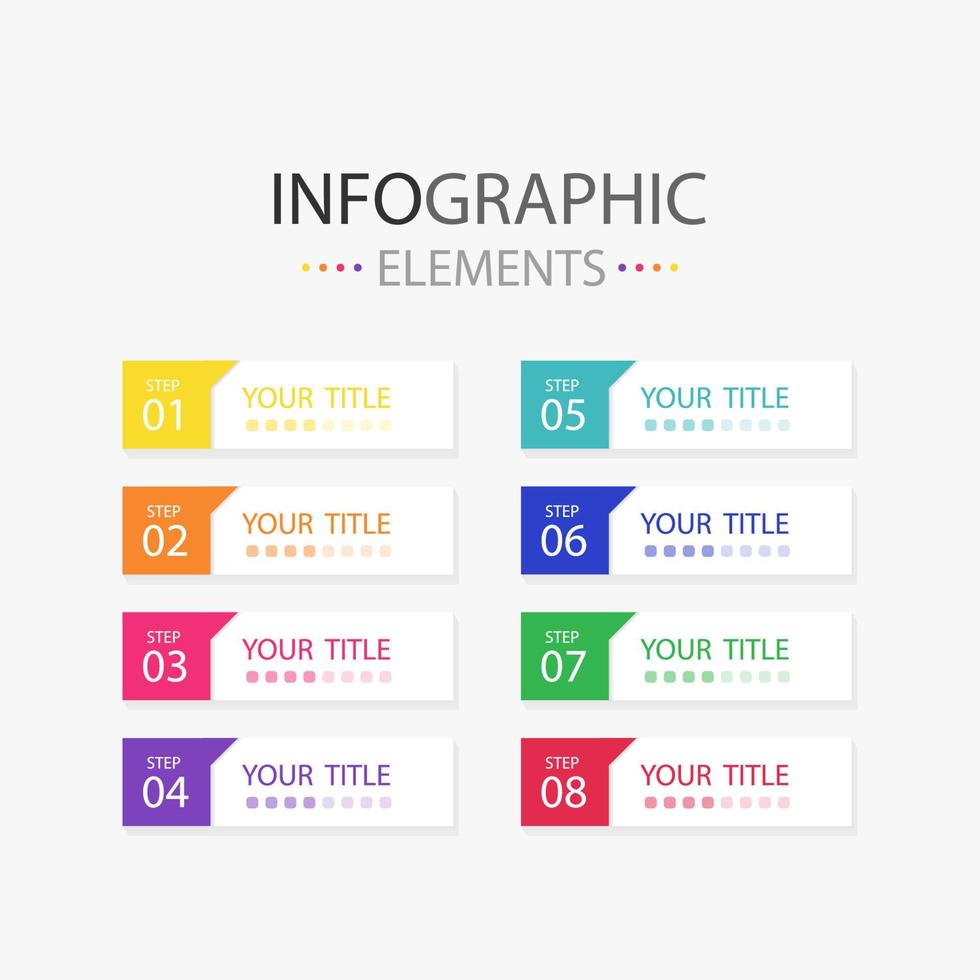 INFOGRAPHIC
ELEMENTS

STEP 01 YOUR TITLE

STEP 02 YOUR TITLE

STEP 03 YOUR TITLE

STEP 04 YOUR TITLE

STEP 05 YOUR TITLE

STEP 06 YOUR TITLE

STEP 07 YOUR TITLE

STEP 08 YOUR TITLE