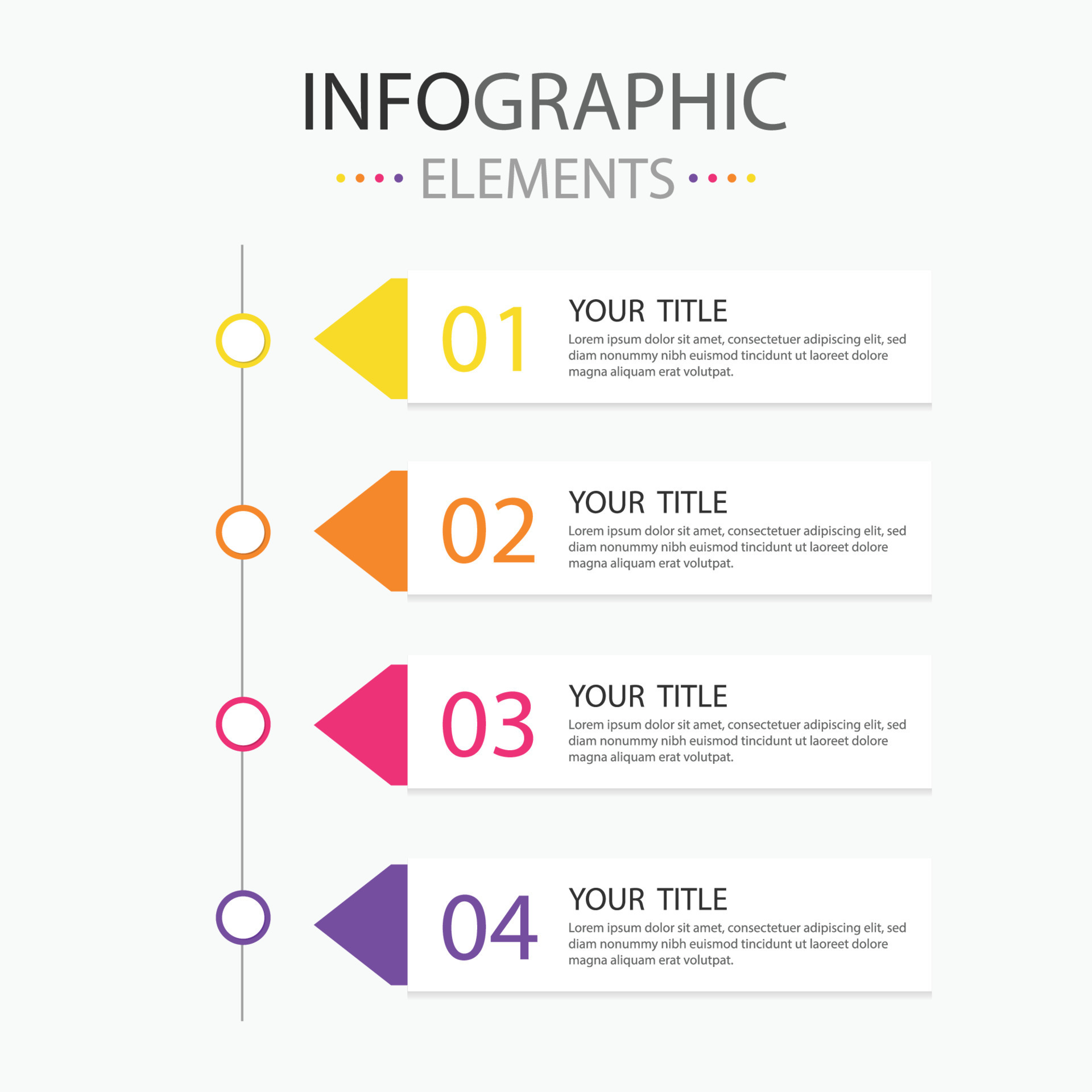 INFOGRAPHIC

ELEMENTS

01

YOUR TITLE

Lorem ipsum dolor sit amet, consectetuer adipiscing elit, sed diam nonummy nibh euismod tincidunt ut laoreet dolore magna aliquam erat volutpat.

02

YOUR TITLE

Lorem ipsum dolor sit amet, consectetuer adipiscing elit, sed diam nonummy nibh euismod tincidunt ut laoreet dolore magna aliquam erat volutpat.

03

YOUR TITLE

Lorem ipsum dolor sit amet, consectetuer adipiscing elit, sed diam nonummy nibh euismod tincidunt ut laoreet dolore magna aliquam erat volutpat.

04

YOUR TITLE

Lorem ipsum dolor sit amet, consectetuer adipiscing elit, sed diam nonummy nibh euismod tincidunt ut laoreet dolore magna aliquam erat volutpat.