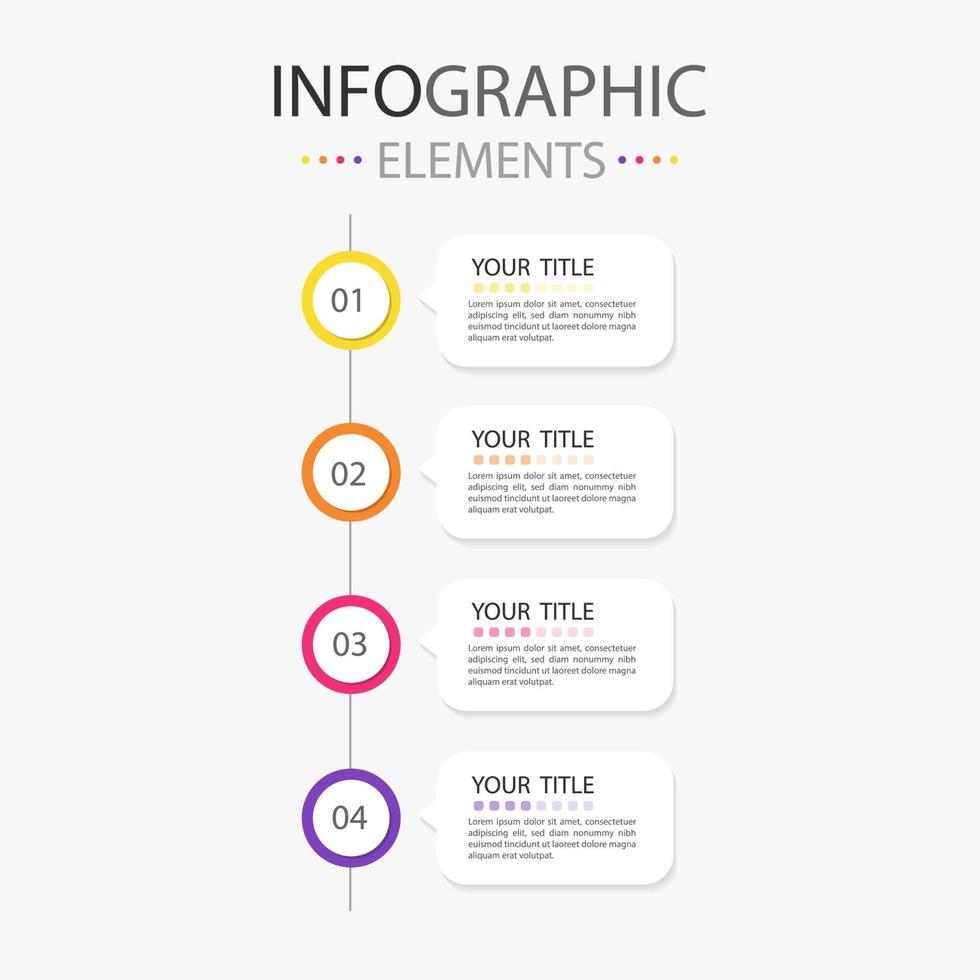 INFOGRAPHIC

ELEMENTS

01

YOUR TITLE

Lorem ipsum dolor sit amet, consectetuer adipiscing elit, sed diam nonummy nibh euismod tincidunt ut laoreet dolore magna aliquam erat volutpat.

02

YOUR TITLE

Lorem ipsum dolor sit amet, consectetuer adipiscing elit, sed diam nonummy nibh euismod tincidunt ut laoreet dolore magna aliquam erat volutpat.

03

YOUR TITLE

Lorem ipsum dolor sit amet, consectetuer adipiscing elit, sed diam nonummy nibh euismod tincidunt ut laoreet dolore magna aliquam erat volutpat.

04

YOUR TITLE

Lorem ipsum dolor sit amet, consectetuer adipiscing elit, sed diam nonummy nibh euismod tincidunt ut laoreet dolore magna aliquam erat volutpat.