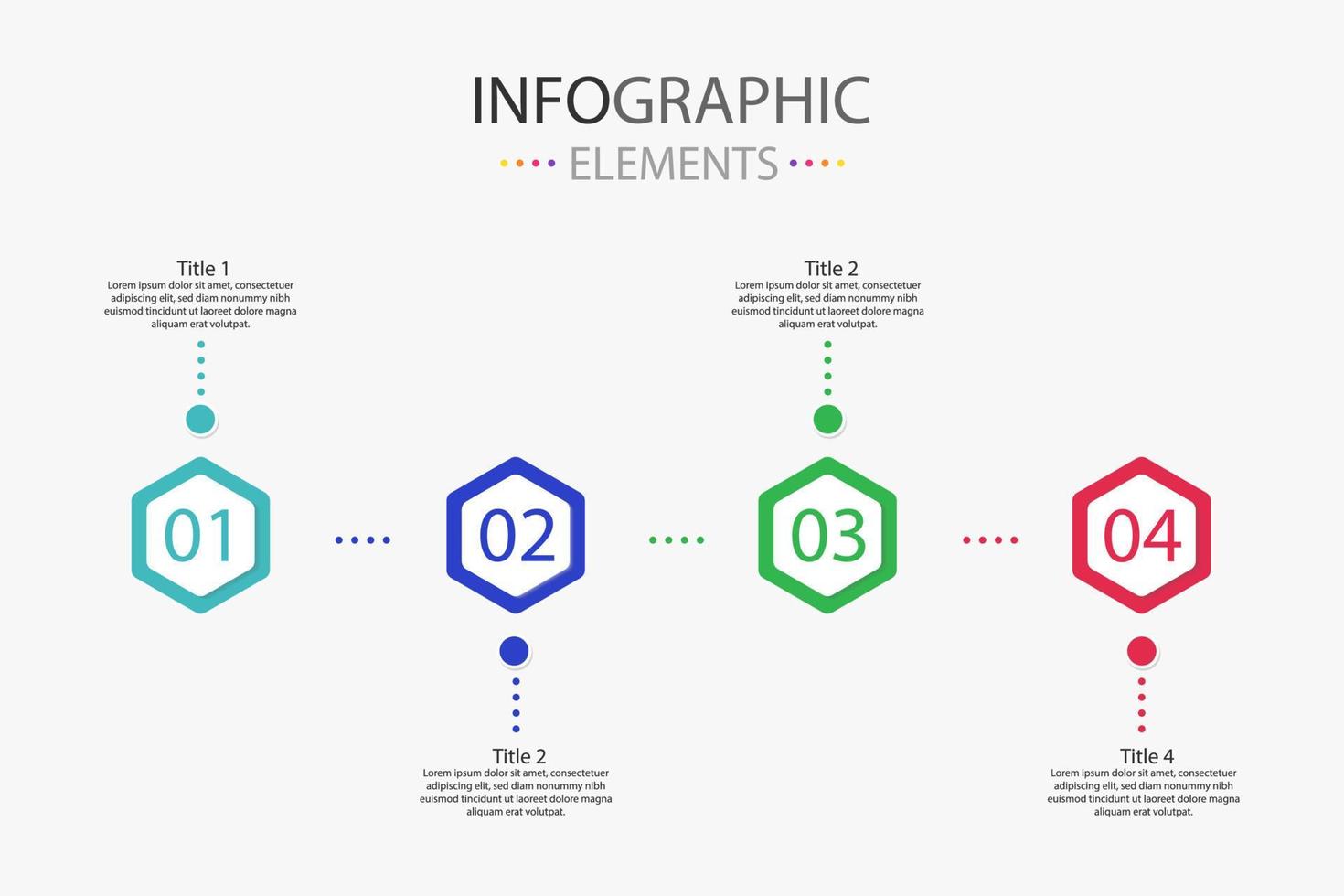 INFOGRAPHIC
ELEMENTS

Title 1
Lorem ipsum dolor sit amet, consectetuer adipiscing elit, sed diam nonummy nibh euismod tincidunt ut laoreet dolore magna aliquam erat volutpat.

Title 2
Lorem ipsum dolor sit amet, consectetuer adipiscing elit, sed diam nonummy nibh euismod tincidunt ut laoreet dolore magna aliquam erat volutpat.

01

02

03

04

Title 2
Lorem ipsum dolor sit amet, consectetuer adipiscing elit, sed diam nonummy nibh euismod tincidunt ut laoreet dolore magna aliquam erat volutpat.

Title 4
Lorem ipsum dolor sit amet, consectetuer adipiscing elit, sed diam nonummy nibh euismod tincidunt ut laoreet dolore magna aliquam erat volutpat.