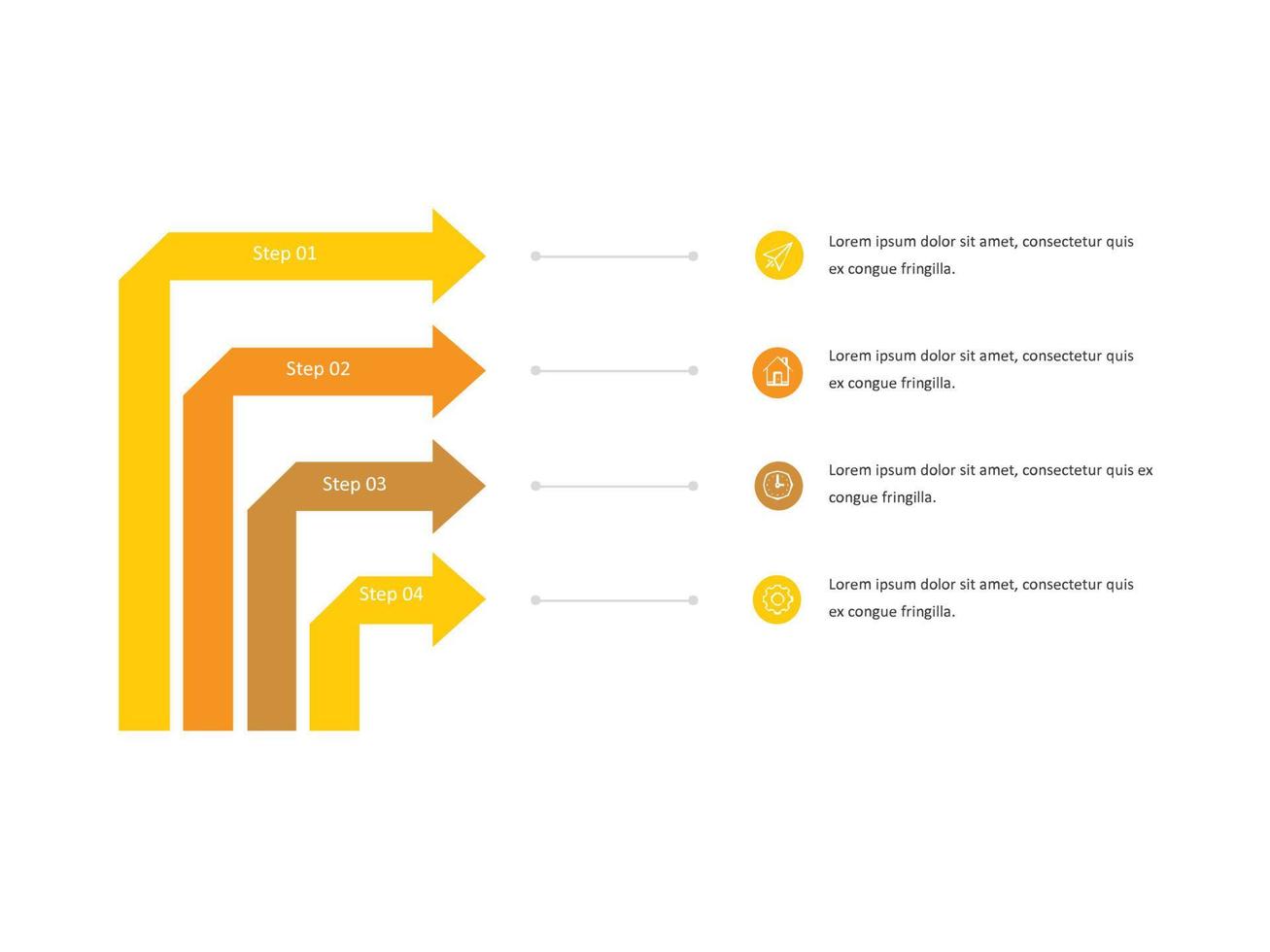 Step 01

Lorem ipsum dolor sit amet, consectetur quis ex congue fringilla.

Step 02

Lorem ipsum dolor sit amet, consectetur quis ex congue fringilla.

Step 03

Lorem ipsum dolor sit amet, consectetur quis ex congue fringilla.

Step 04

Lorem ipsum dolor sit amet, consectetur quis ex congue fringilla.