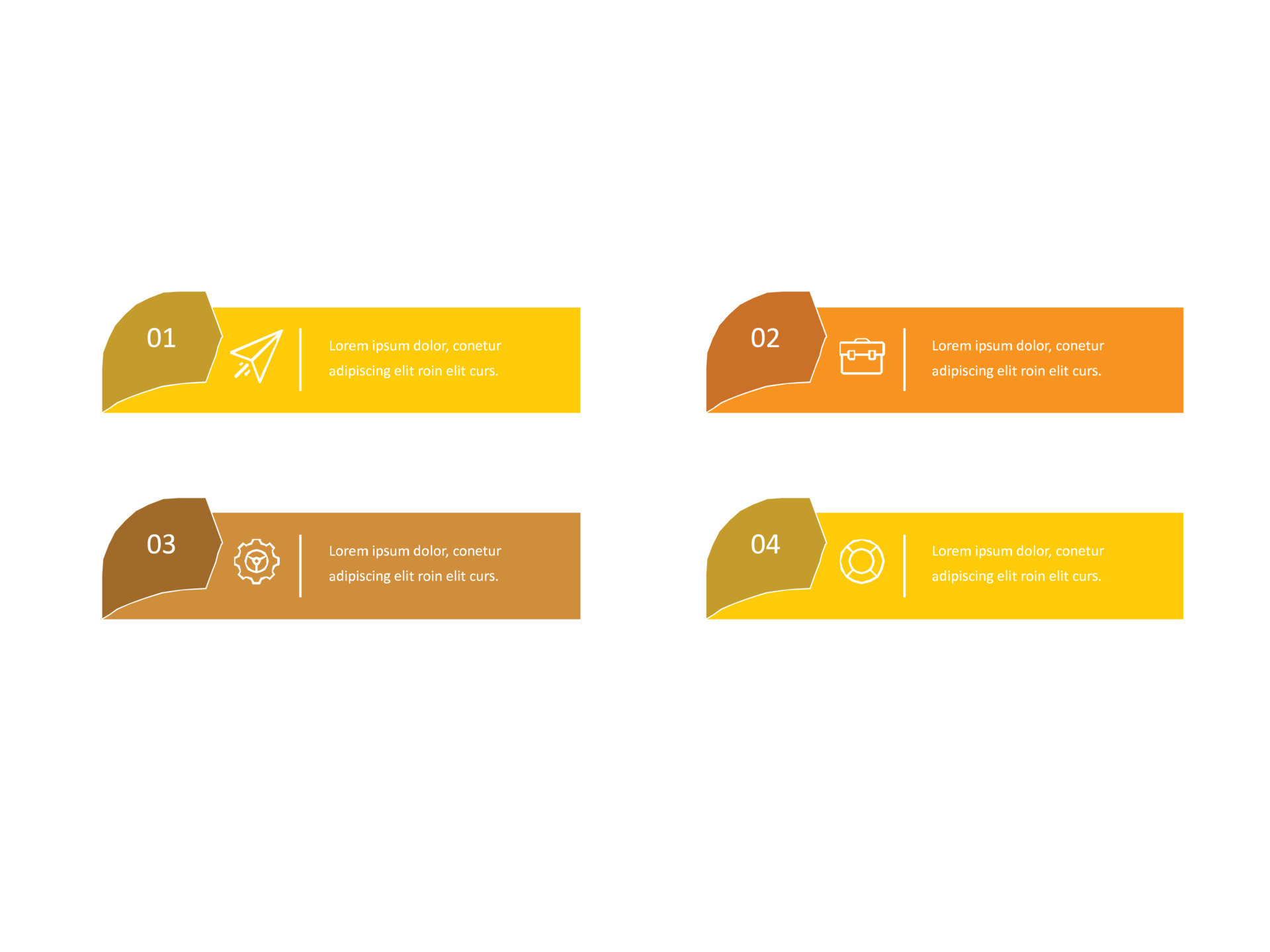 01

Lorem ipsum dolor, conetur adipiscing elit roin elit curs.

02

Lorem ipsum dolor, conetur adipiscing elit roin elit curs.

03

Lorem ipsum dolor, conetur adipiscing elit roin elit curs.

04

Lorem ipsum dolor, conetur adipiscing elit roin elit curs.