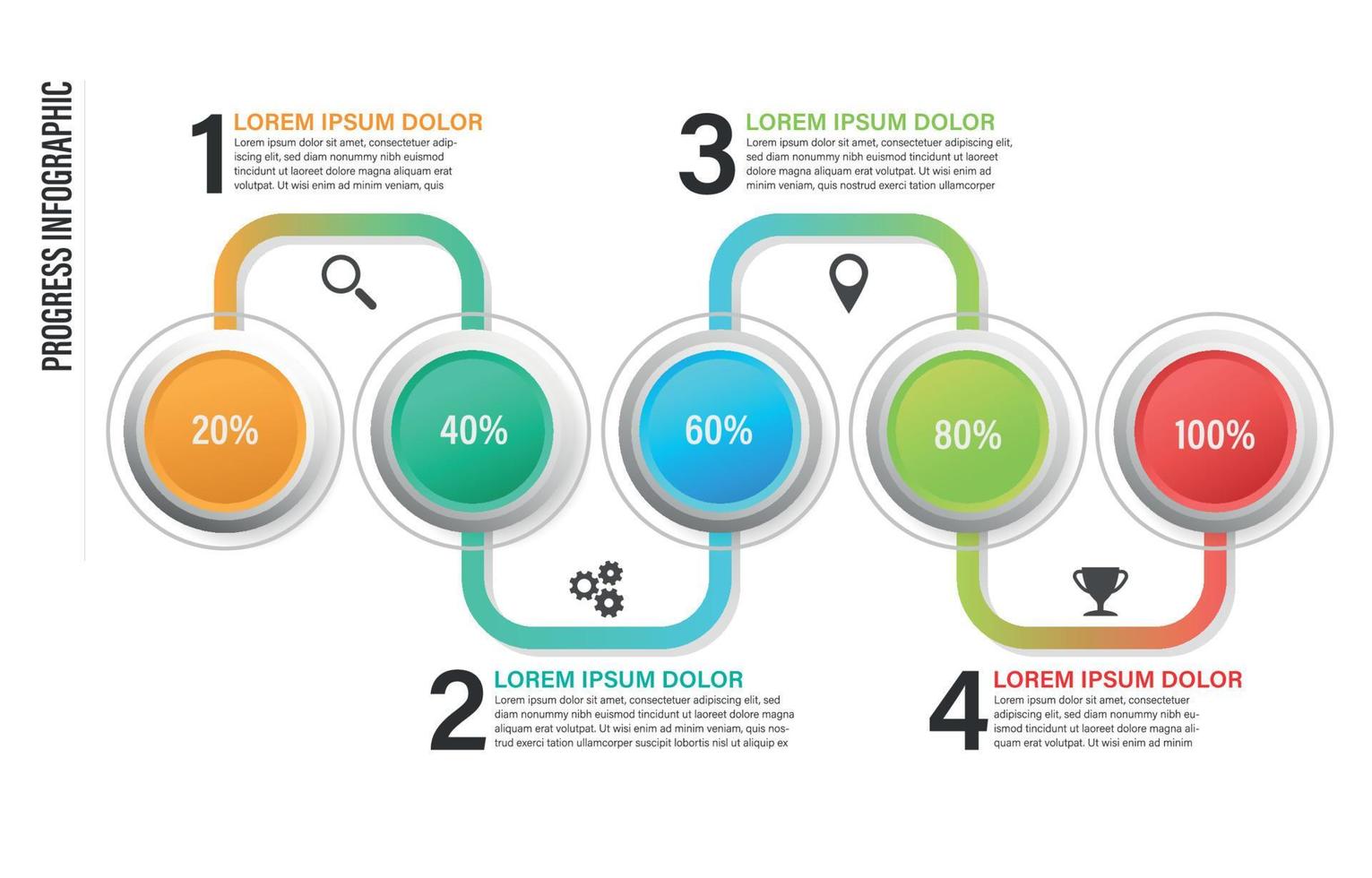 PROGRESS INFOGRAPHIC

1 LOREM IPSUM DOLOR
Lorem ipsum dolor sit amet, consectetuer adipiscing elit, sed diam nonummy nibh euismod tincidunt ut laoreet dolore magna aliquam erat volutpat. Ut wisi enim ad minim veniam, quis

3 LOREM IPSUM DOLOR
Lorem ipsum dolor sit amet, consectetuer adipiscing elit, sed diam nonummy nibh euismod tincidunt ut laoreet dolore magna aliquam erat volutpat. Ut wisi enim ad minim veniam, quis nostrud exerci tation ullamcorper

20%

40%

60%

80%

100%

2 LOREM IPSUM DOLOR
Lorem ipsum dolor sit amet, consectetuer adipiscing elit, sed diam nonummy nibh euismod tincidunt ut laoreet dolore magna aliquam erat volutpat. Ut wisi enim ad minim veniam, quis nostrud exerci tation ullamcorper suscipit lobortis nisl ut aliquip ex

4 LOREM IPSUM DOLOR
Lorem ipsum dolor sit amet, consectetuer adipiscing elit, sed diam nonummy nibh euismod tincidunt ut laoreet dolore magna aliquam erat volutpat. Ut wisi enim ad minim