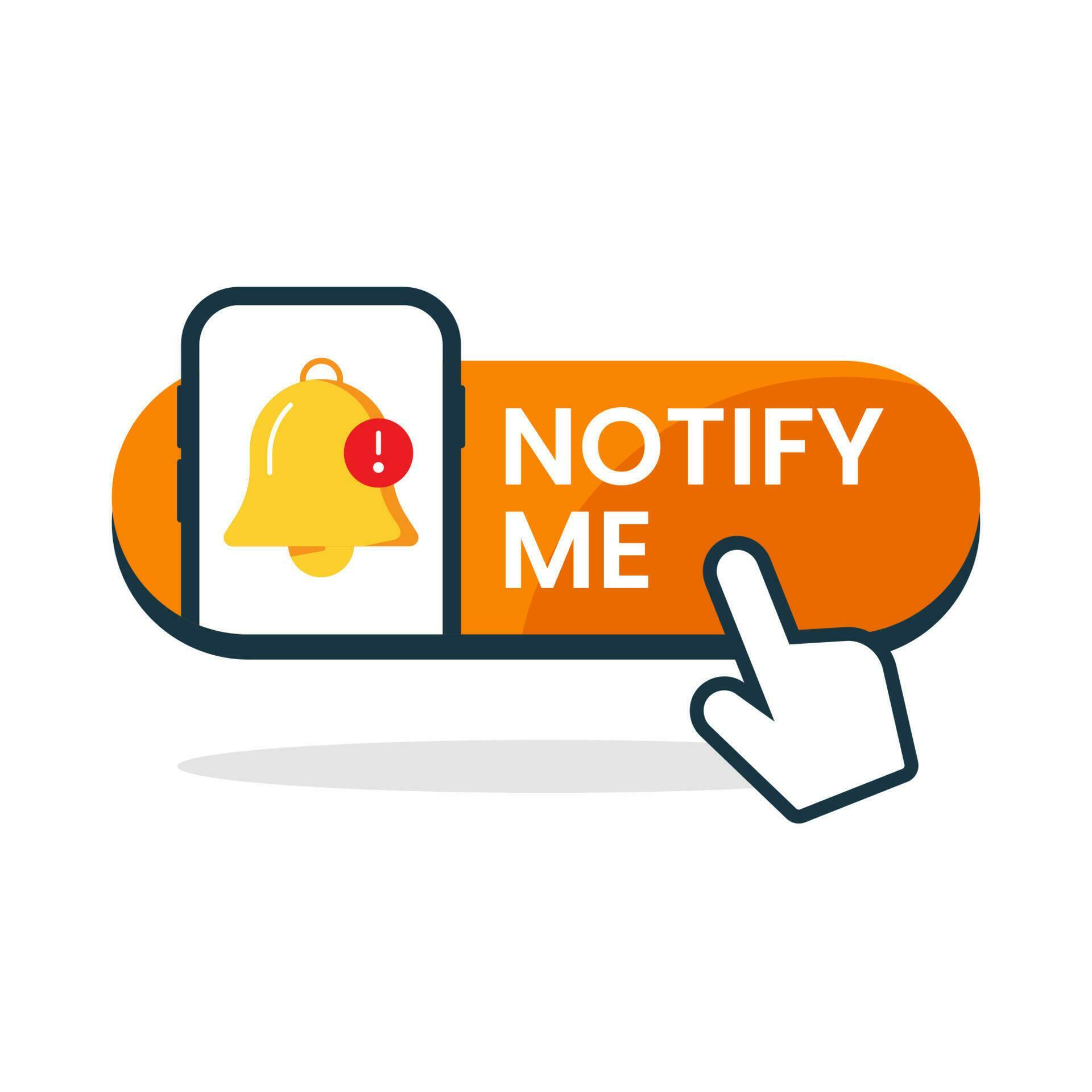 !
NOTIFY ME