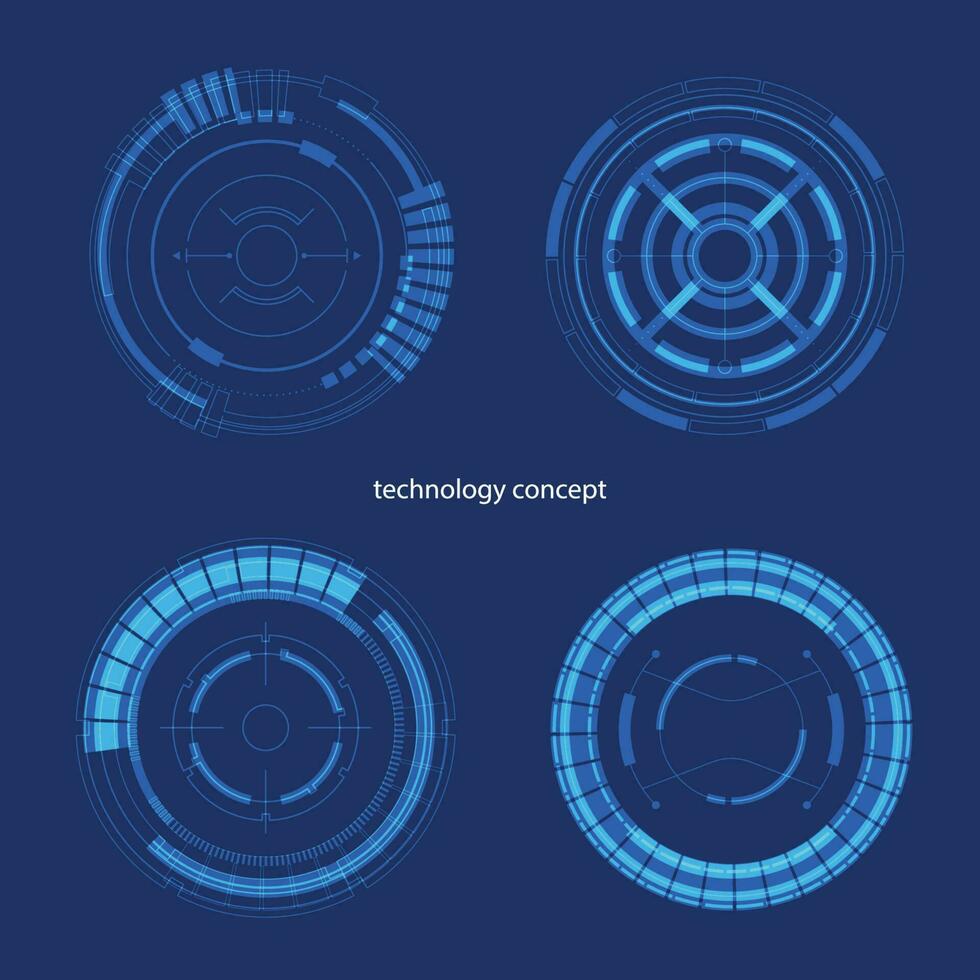 technology concept