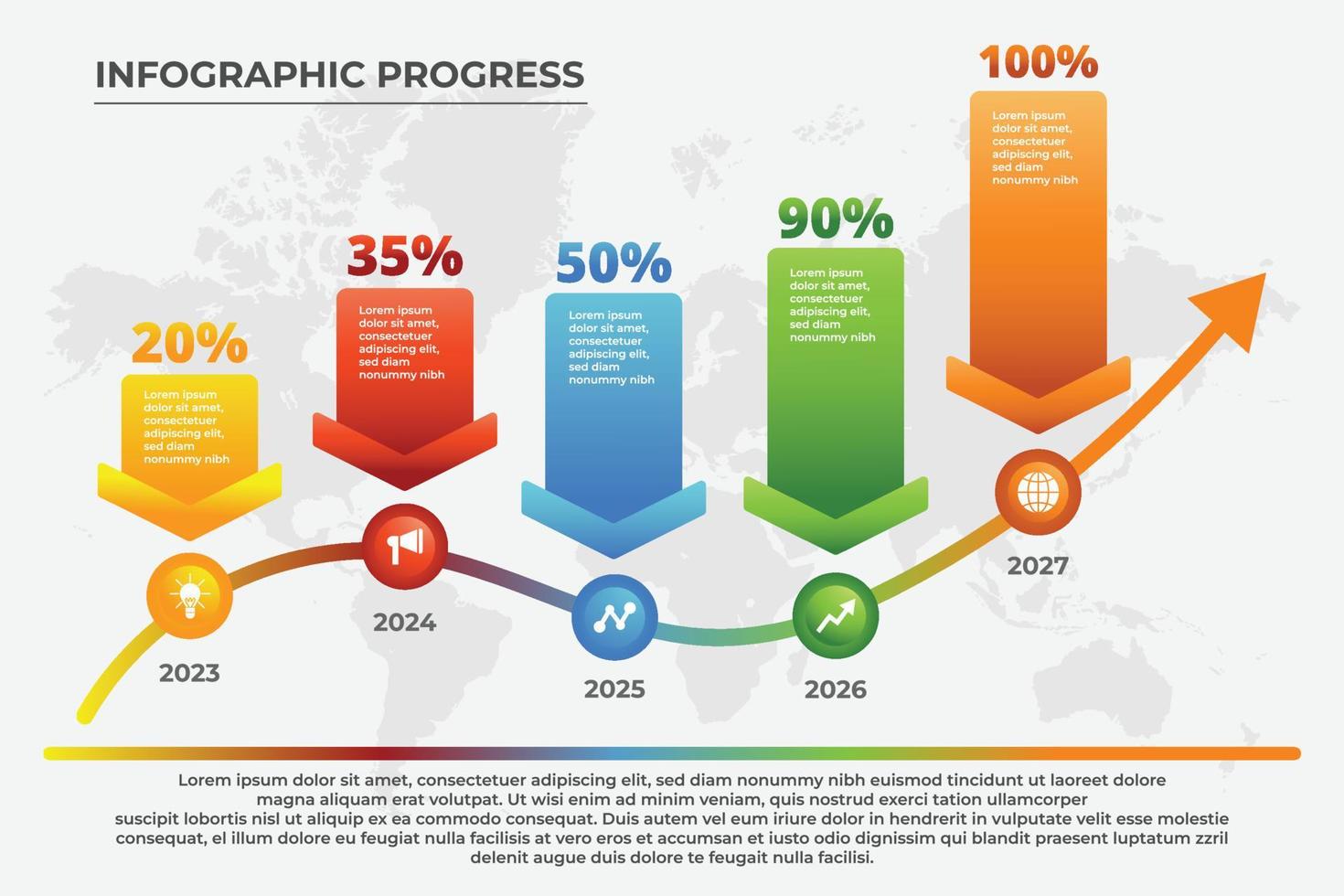 INFOGRAPHIC PROGRESS

20%

Lorem ipsum dolor sit amet, consectetuer adipiscing elit, sed diam nonummy nibh

2023

35%

Lorem ipsum dolor sit amet, consectetuer adipiscing elit, sed diam nonummy nibh

2024

50%

Lorem ipsum dolor sit amet, consectetuer adipiscing elit, sed diam nonummy nibh

2025

90%

Lorem ipsum dolor sit amet, consectetuer adipiscing elit, sed diam nonummy nibh

2026

100%

Lorem ipsum dolor sit amet, consectetuer adipiscing elit, sed diam nonummy nibh

2027

Lorem ipsum dolor sit amet, consectetuer adipiscing elit, sed diam nonummy nibh euismod tincidunt ut laoreet dolore magna aliquam erat volutpat. Ut wisi enim ad minim veniam, quis nostrud exerci tation ullamcorper suscipit lobortis nisl ut aliquip ex ea commodo consequat. Duis autem vel eum iriure dolor in hendrerit in vulputate velit esse molestie consequat, el illum dolore eu feugiat nulla facilisis at vero eros et accumsan et iusto odio dignissim qui blandit praesent luptatum zzril delenit augue duis dolore te feugait nulla facilisi.