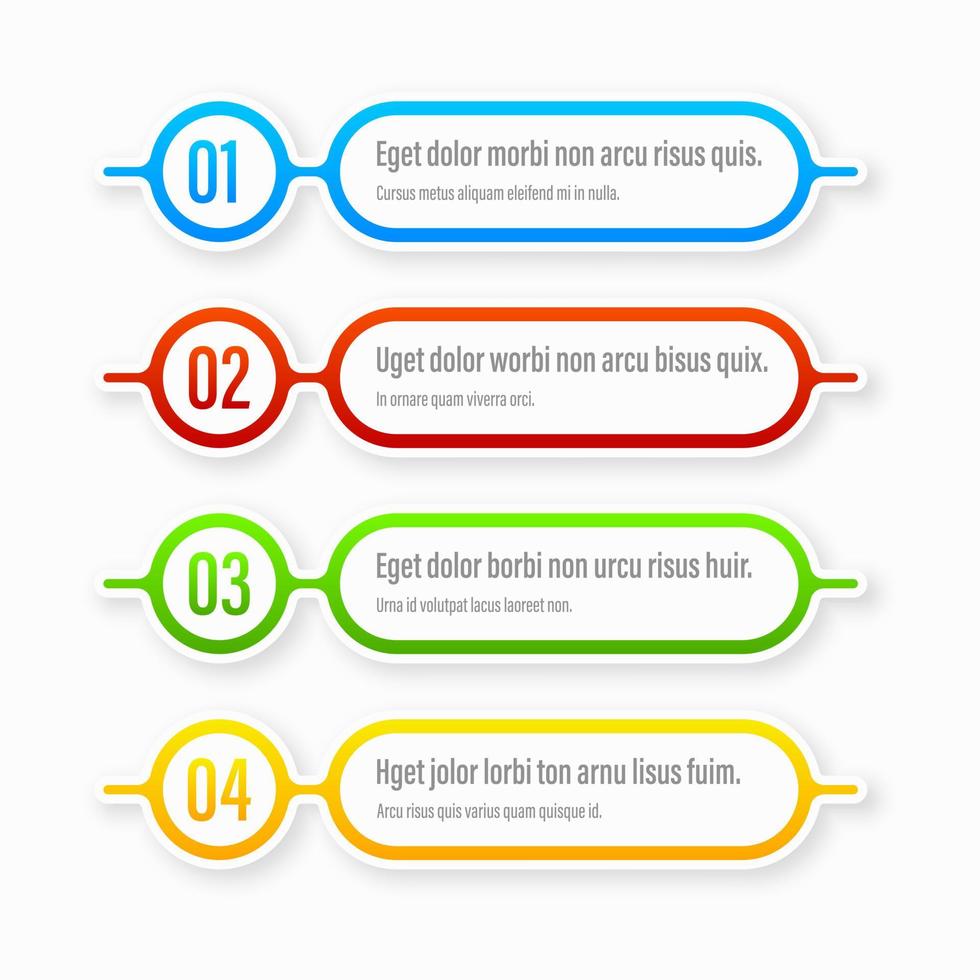 01

Eget dolor morbi non arcu risus quis.

Cursus metus aliquam eleifend mi in nulla.

02

Uget dolor worbi non arcu bisus quix.

In ornare quam viverra orci.

03

Eget dolor borbi non urcu risus huir.

Urna id volutpat lacus laoreet non.

04

Hget jolor lorbi ton arnu lisus fuim.

Arcu risus quis varius quam quisque id.